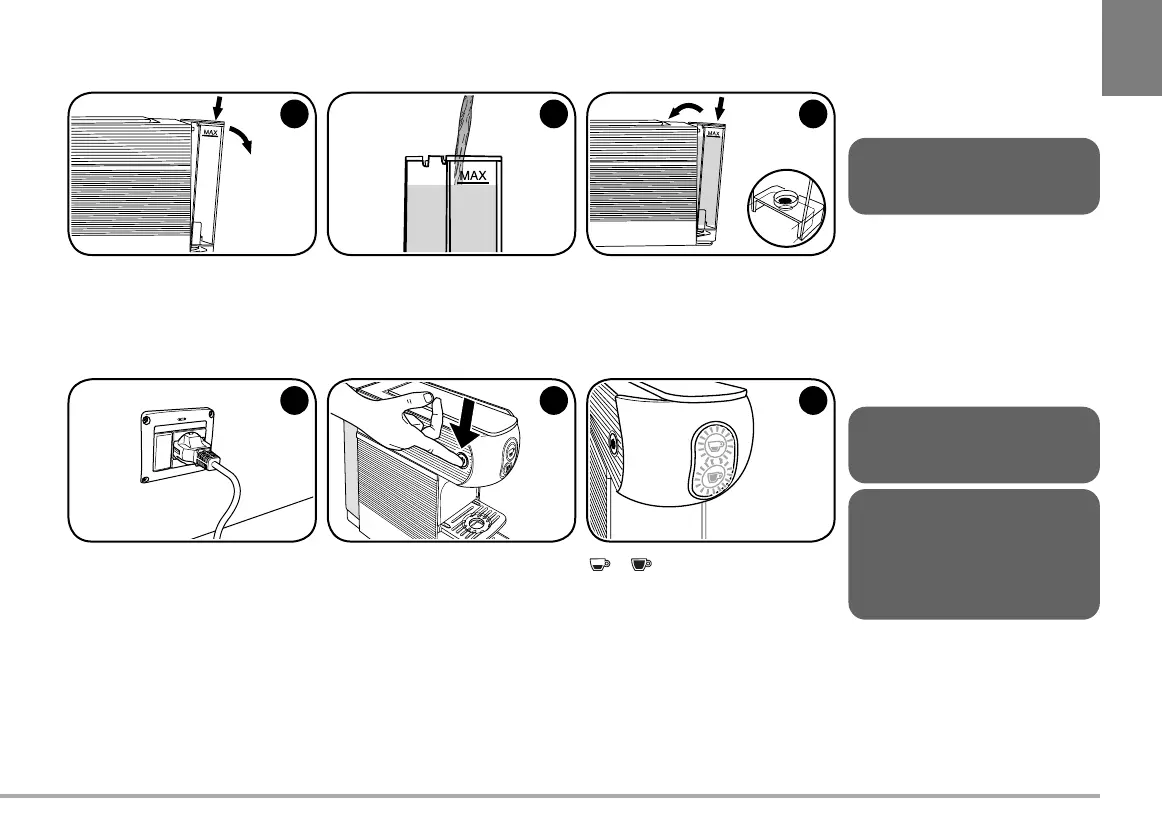 MAX

MAX

MAX