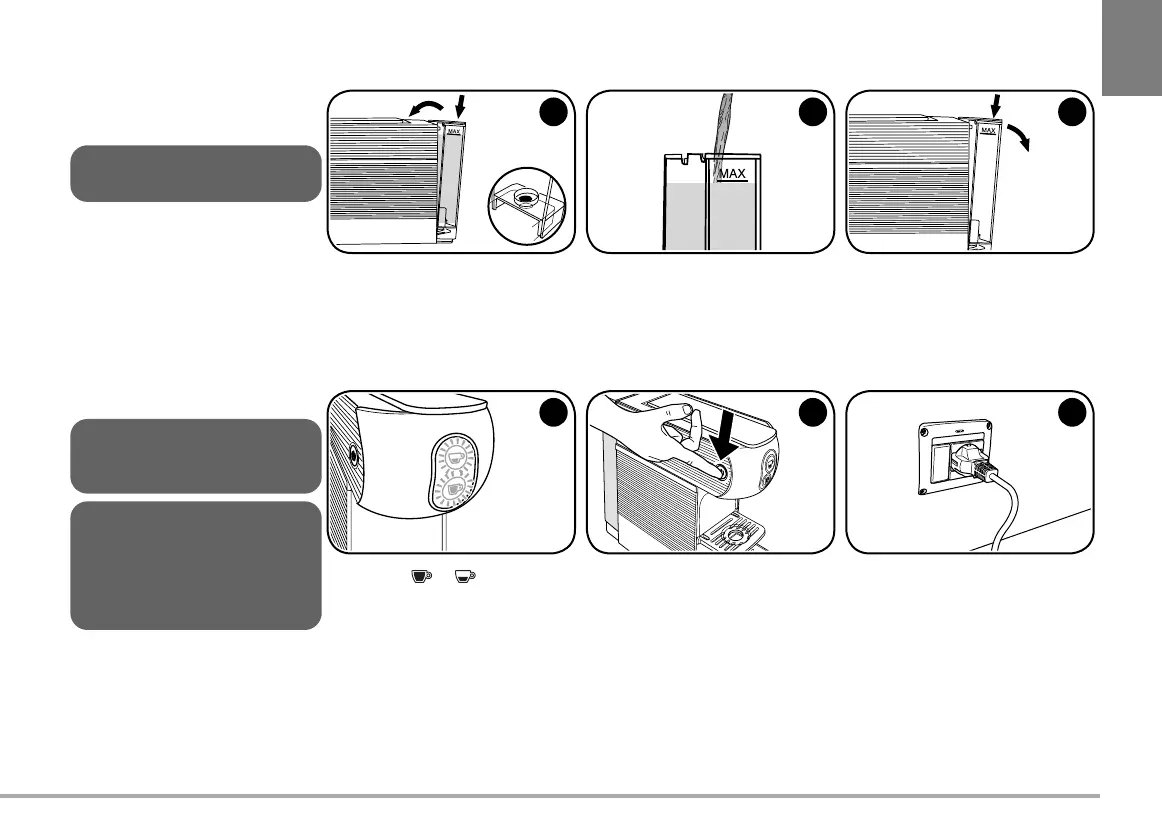 MAX

MAX

MAX