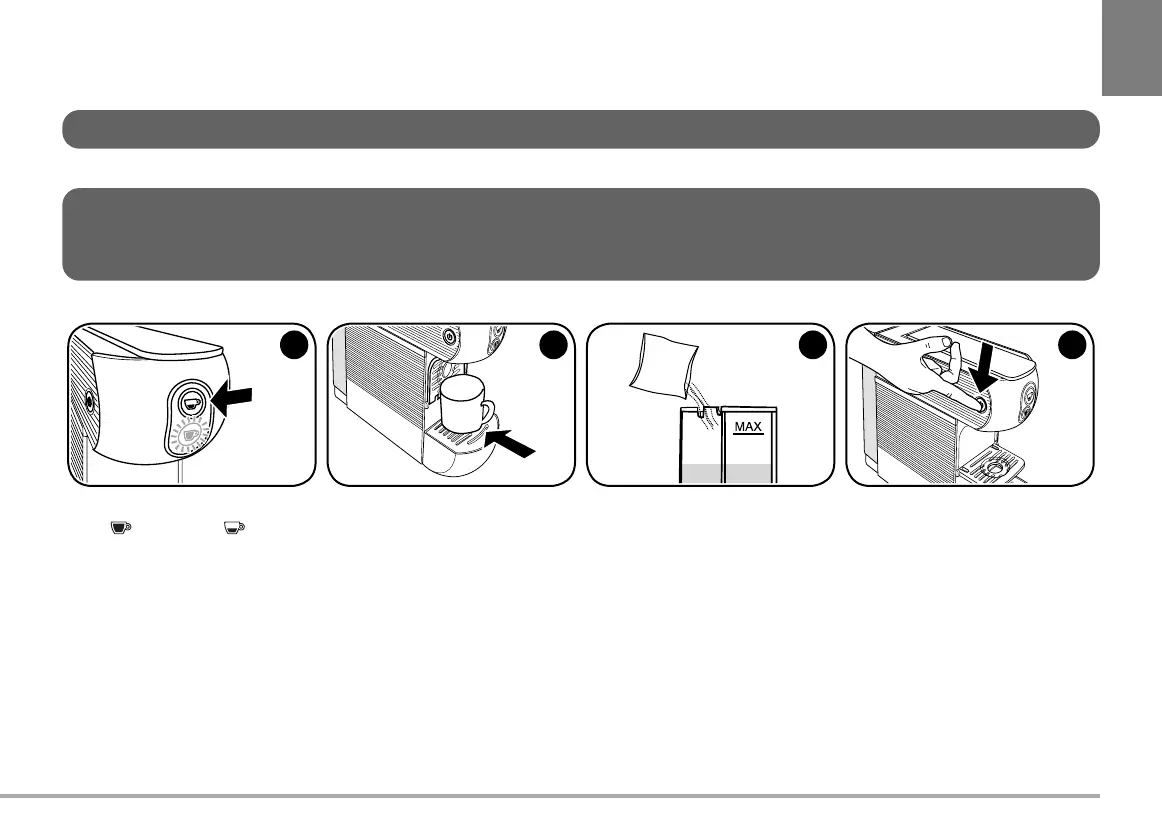 MAX