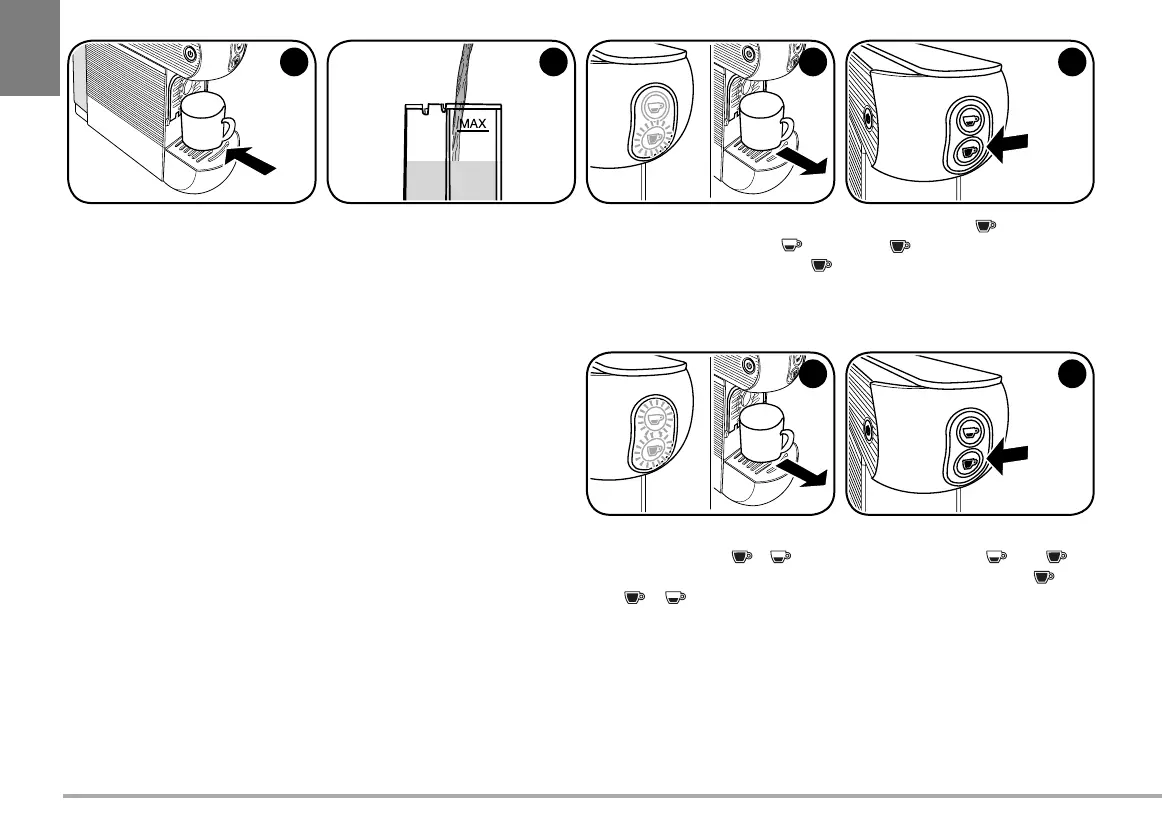 MAX