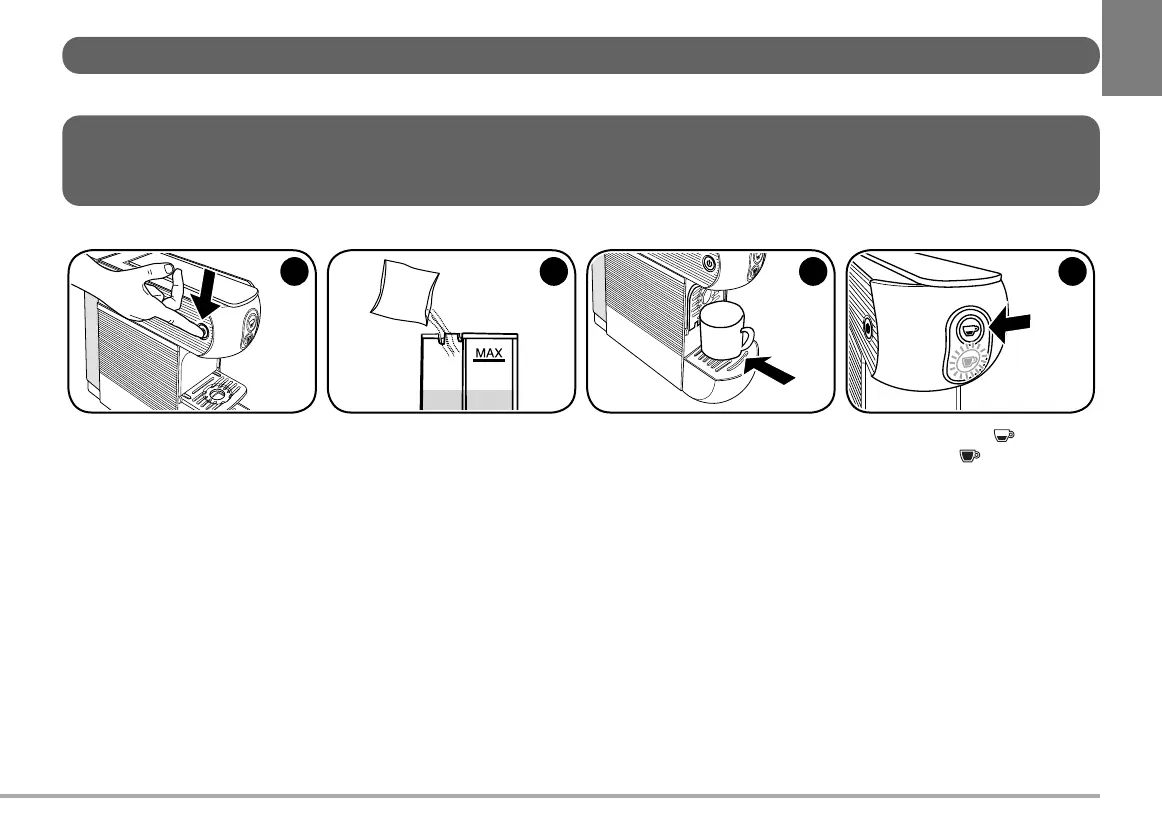 MAX