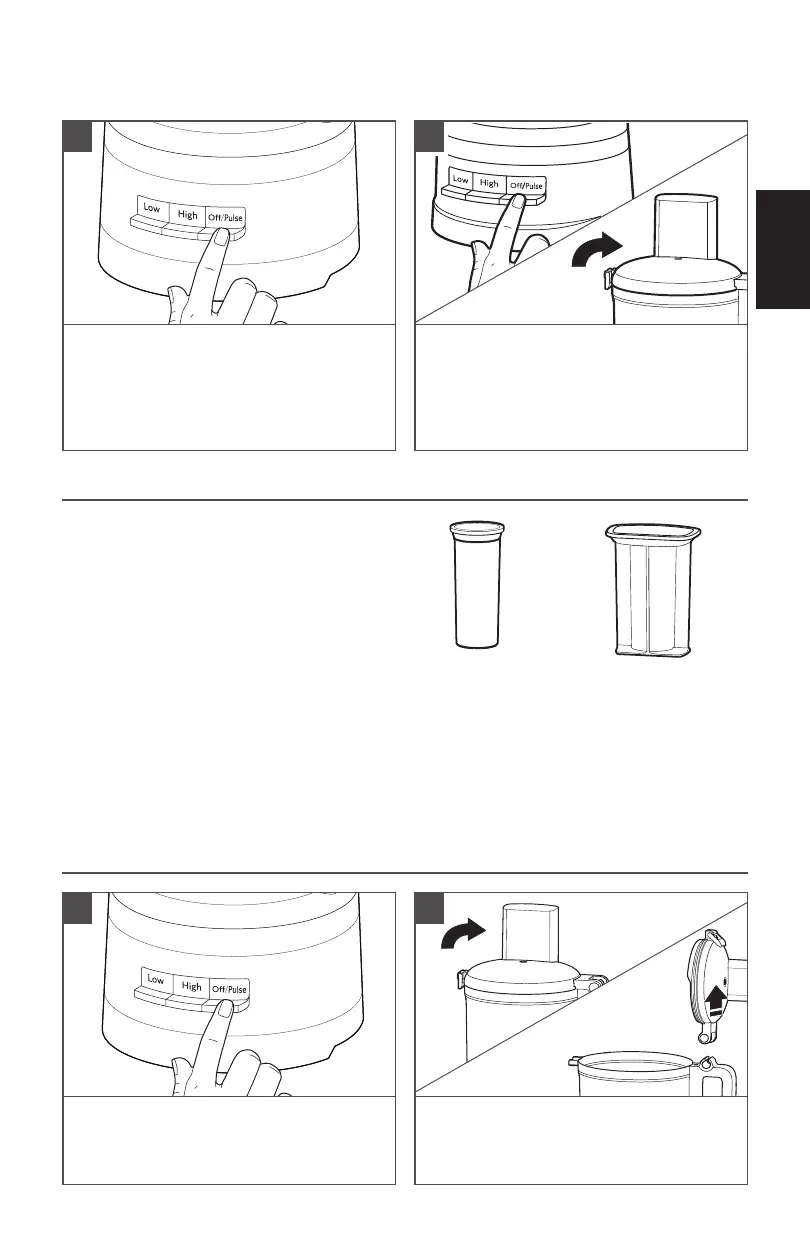 Low
High
Off/Pulse

Low
High
Off/Pulse

Low
High
Off/Pulse