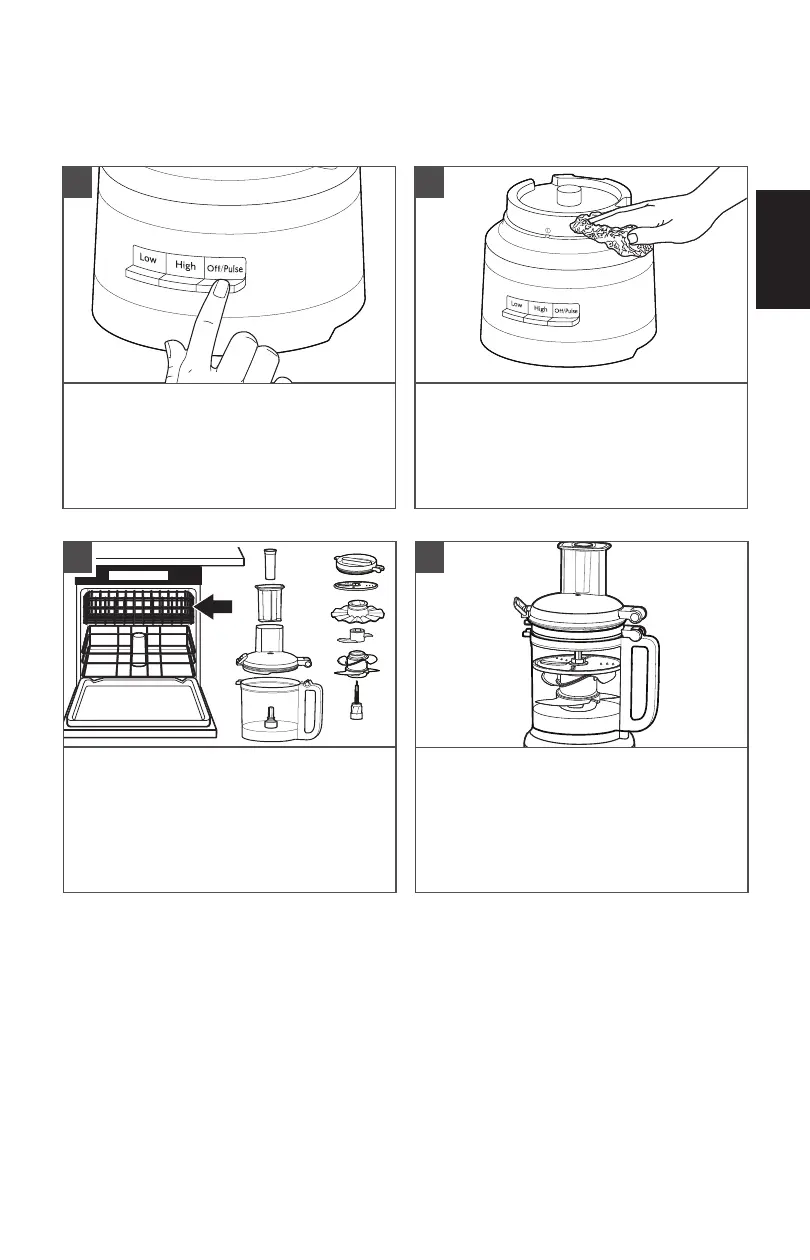 Low High Off/Pulse

Low High Off/Pulse