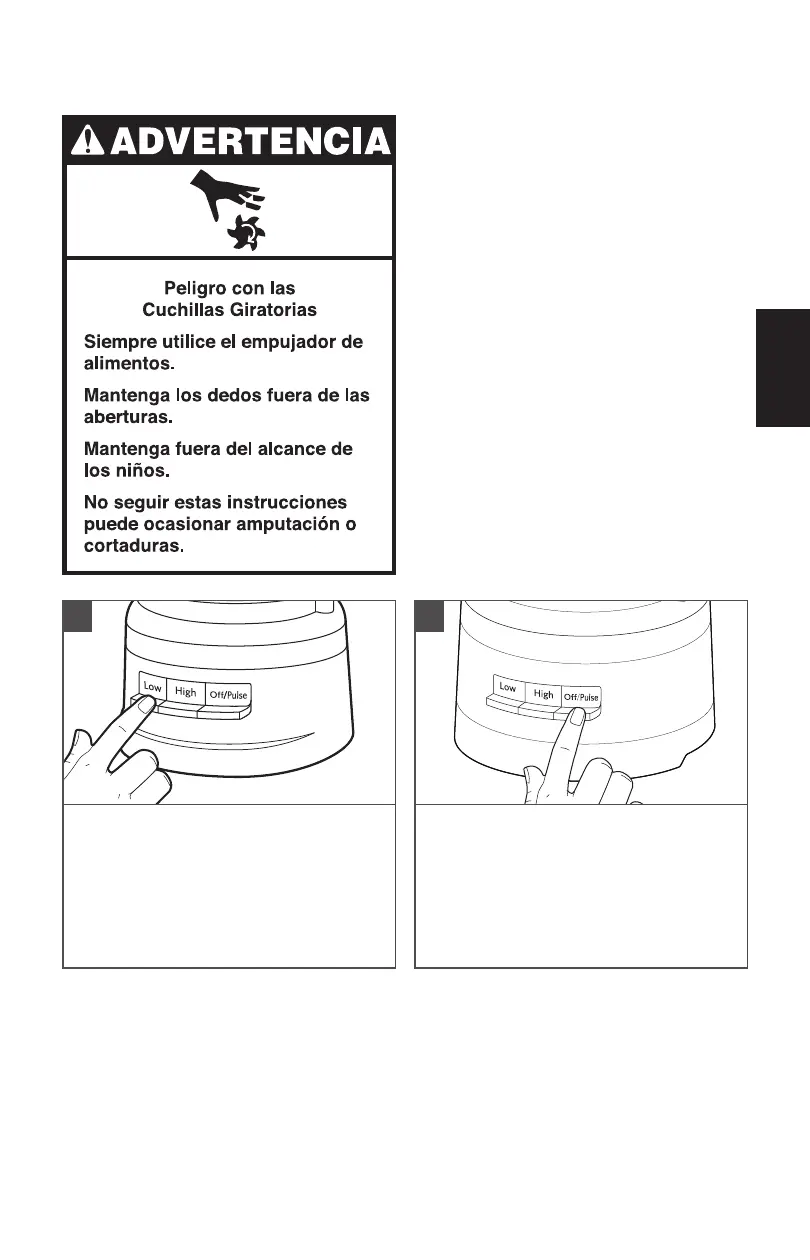 ADVERTENCIA

Peligro con las Cuchillas Giratorias

Siempre utilice el empujador de alimentos.

Mantenga los dedos fuera de las aberturas.

Mantenga fuera del alcance de los niños.

No seguir estas instrucciones puede ocasionar amputación o cortaduras.

Low High Off/Pulse

Low High Off/Pulse