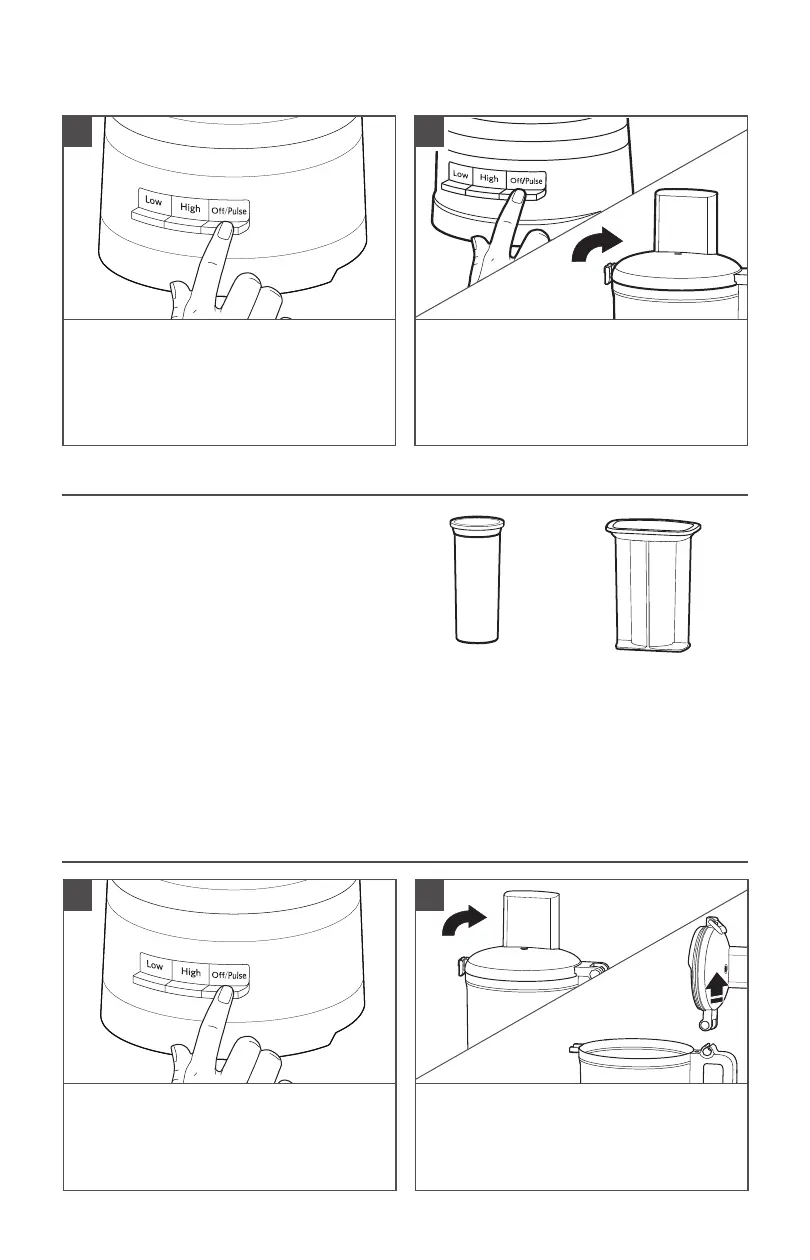 Low
High
Off/Pulse

Low
High
Off/Pulse

Low
High
Off/Pulse