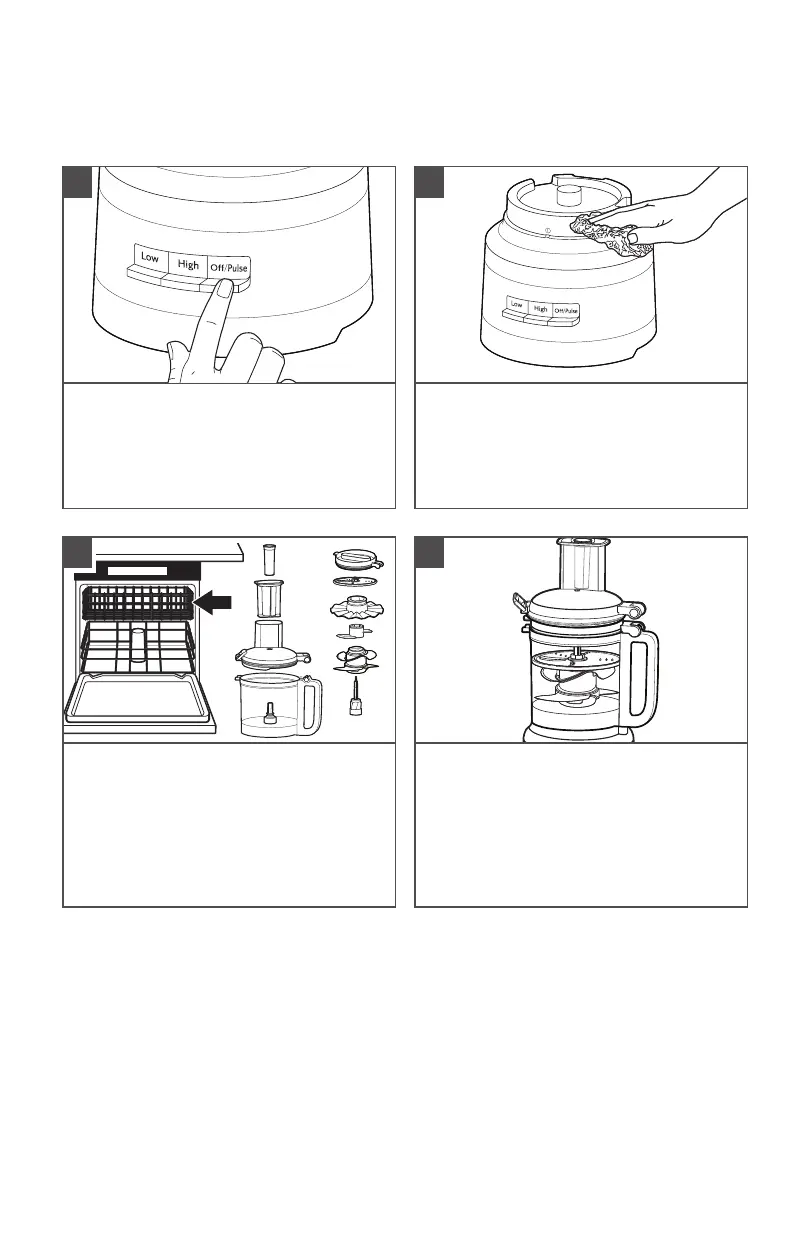 Low High Off/Pulse

Low High Off/Pulse