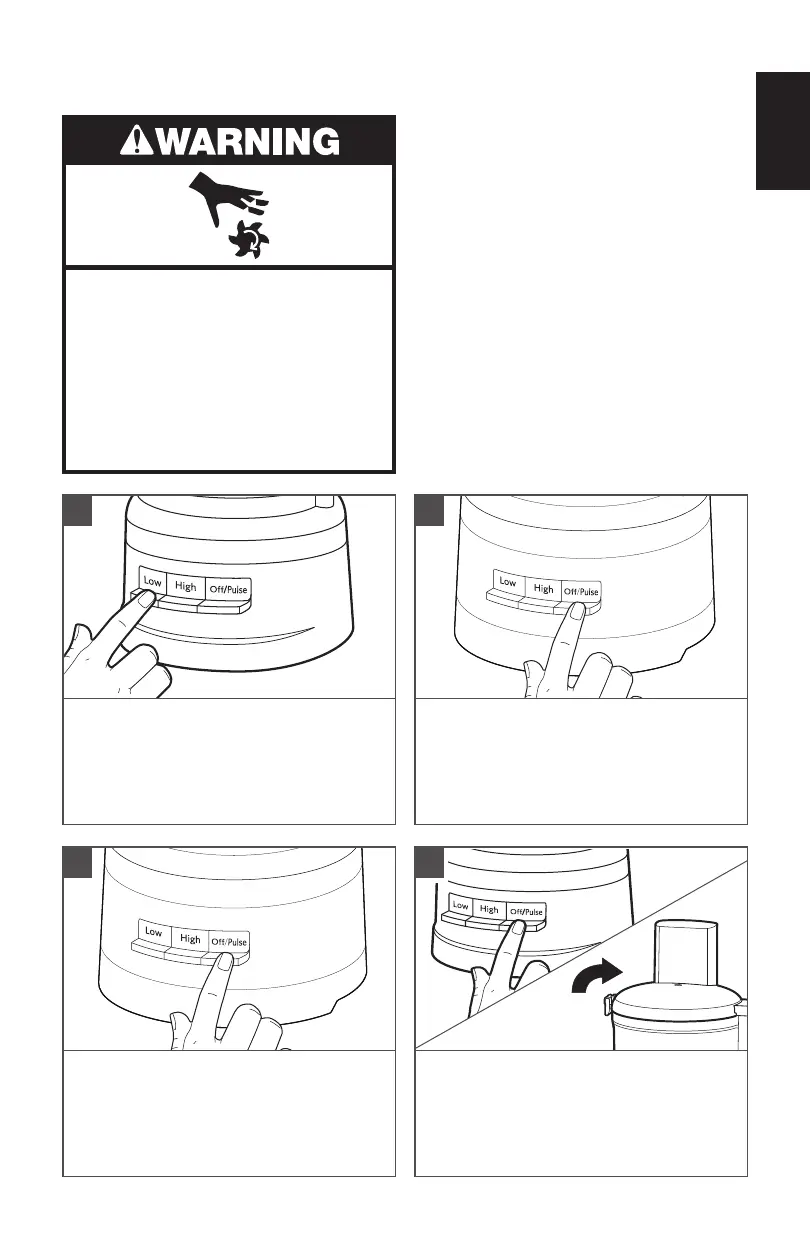 WARNING

Low High Off/Pulse

Low High Off/Pulse

Low High Off/Pulse

Low High Off/Pulse