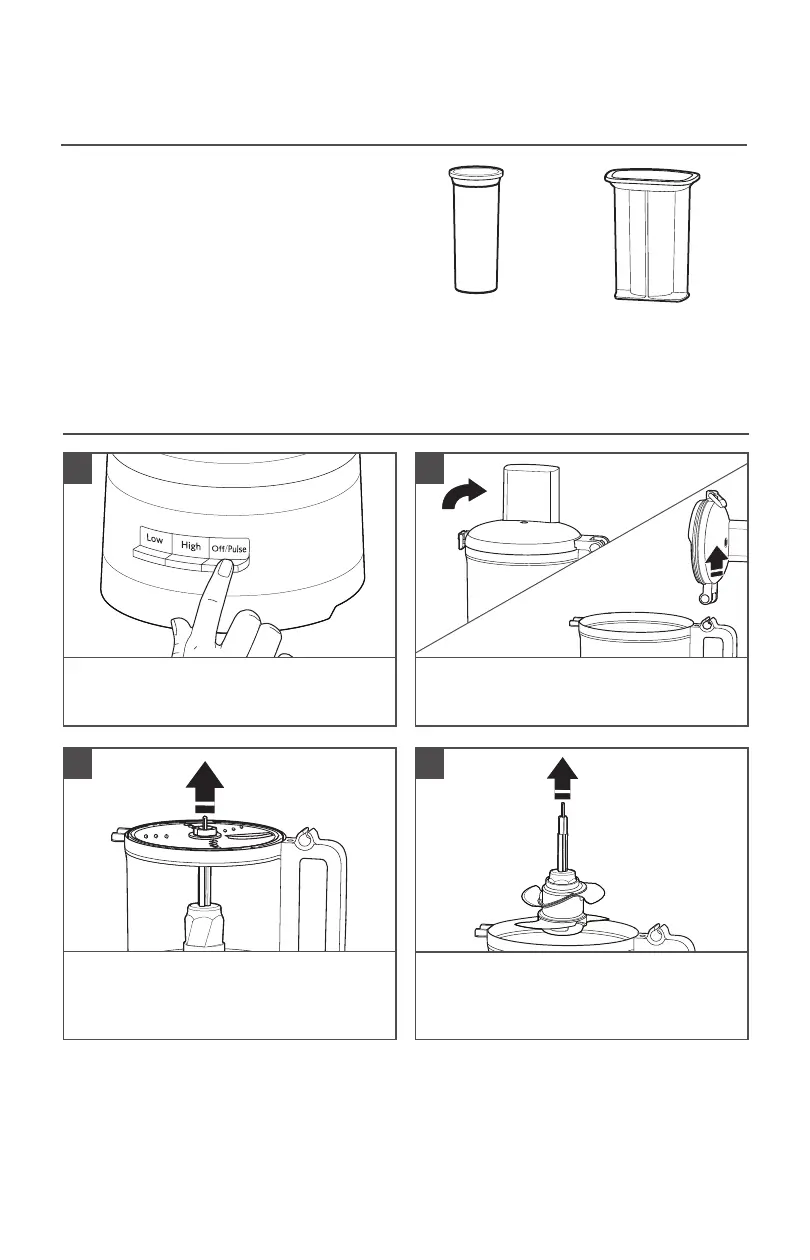 Low
High
Off/Pulse