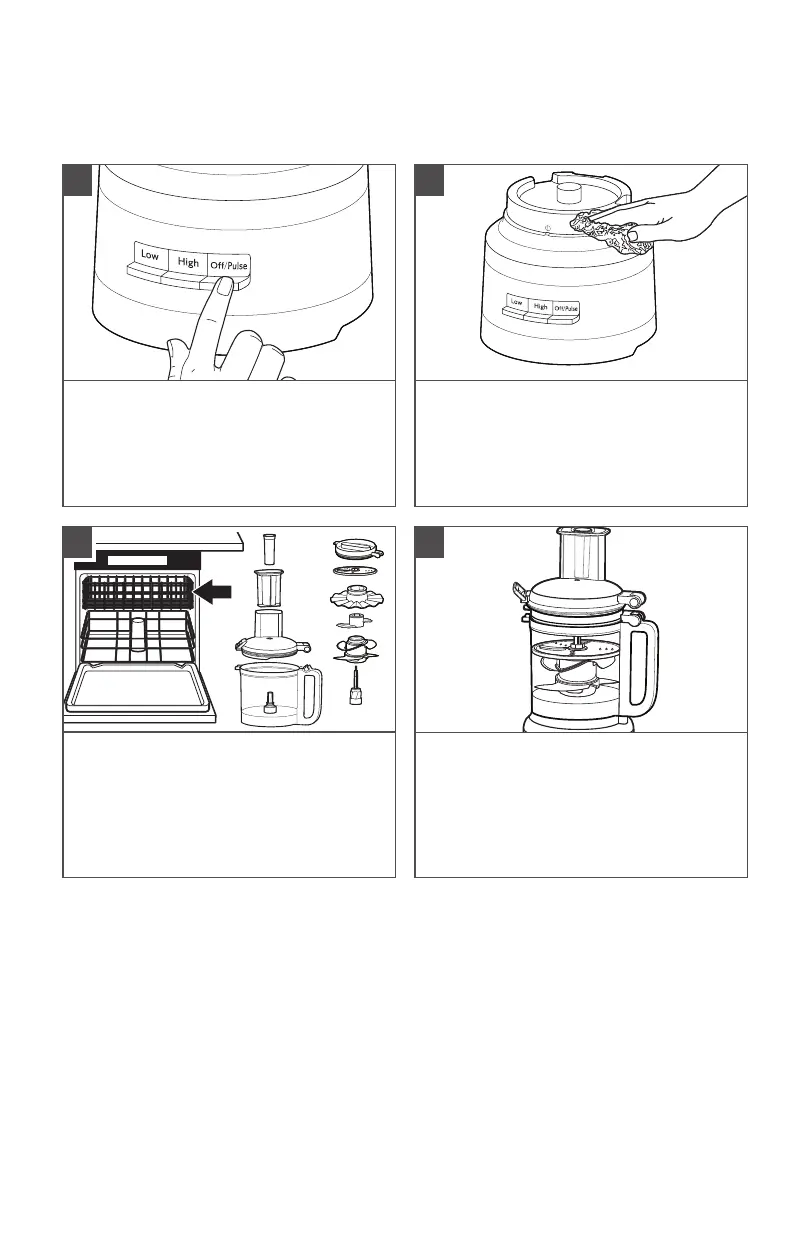 Low
High
Off/Pulse

Low
High
Off/Pulse