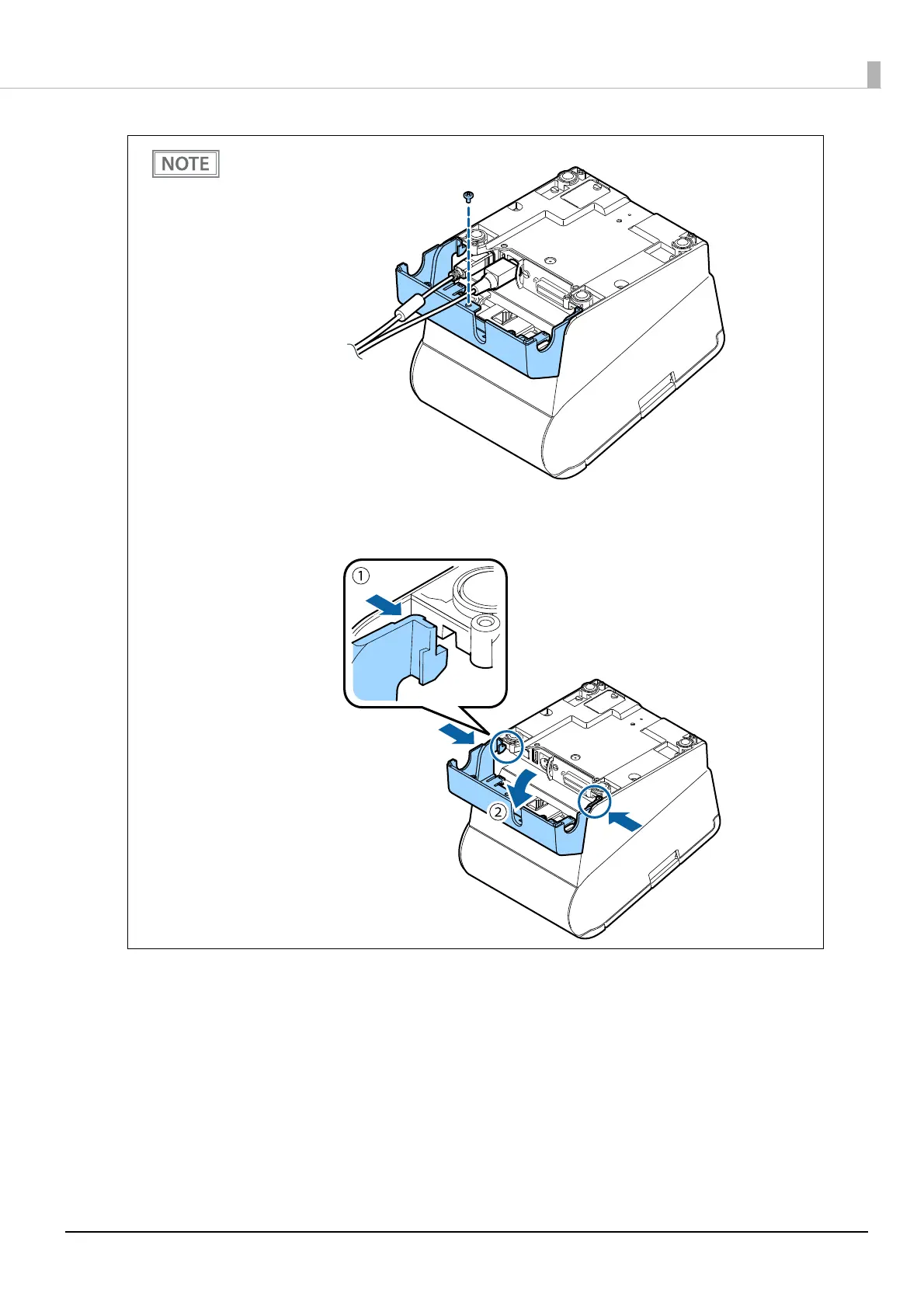 NOTE

①

②