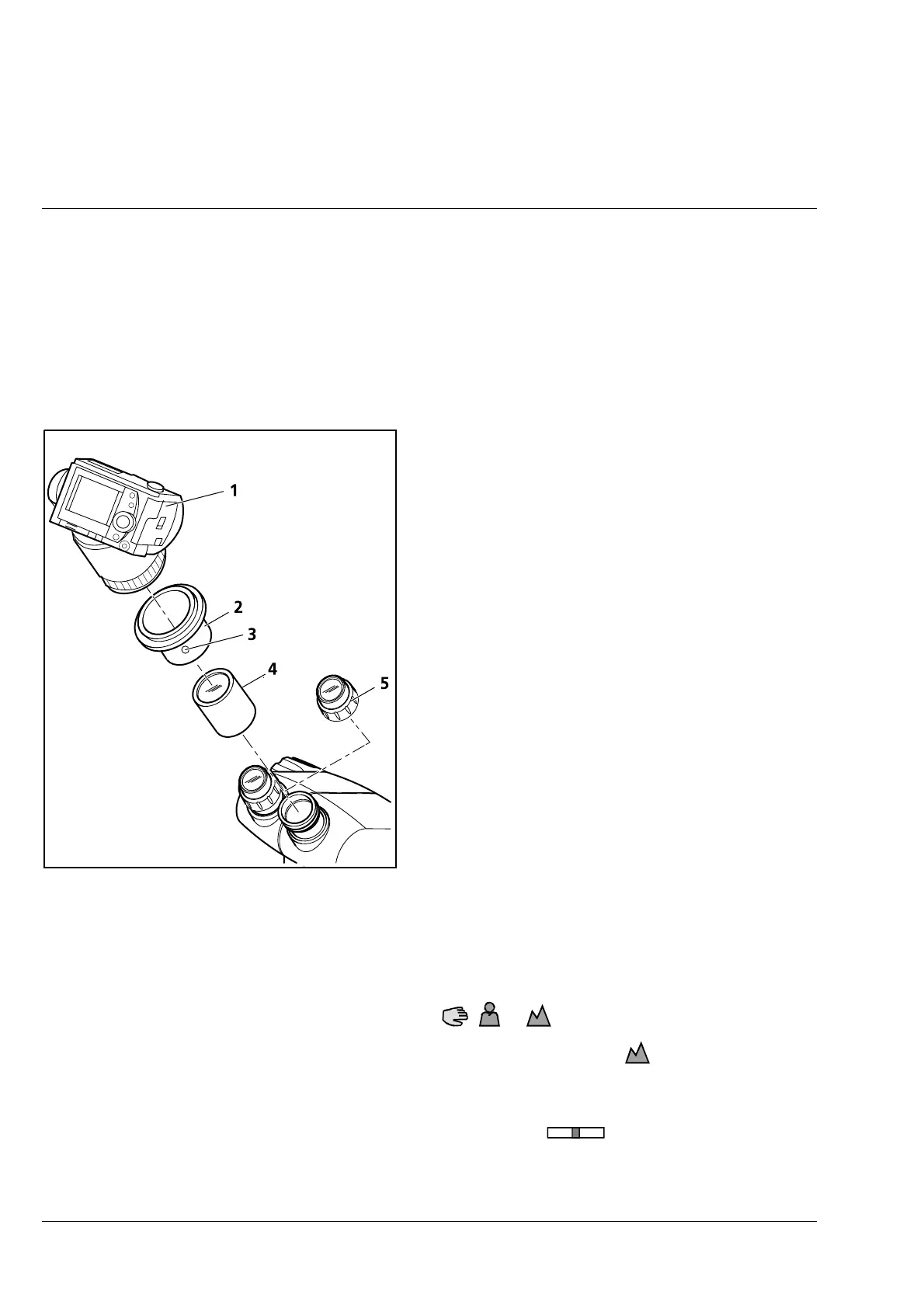 1
2
3
4
5