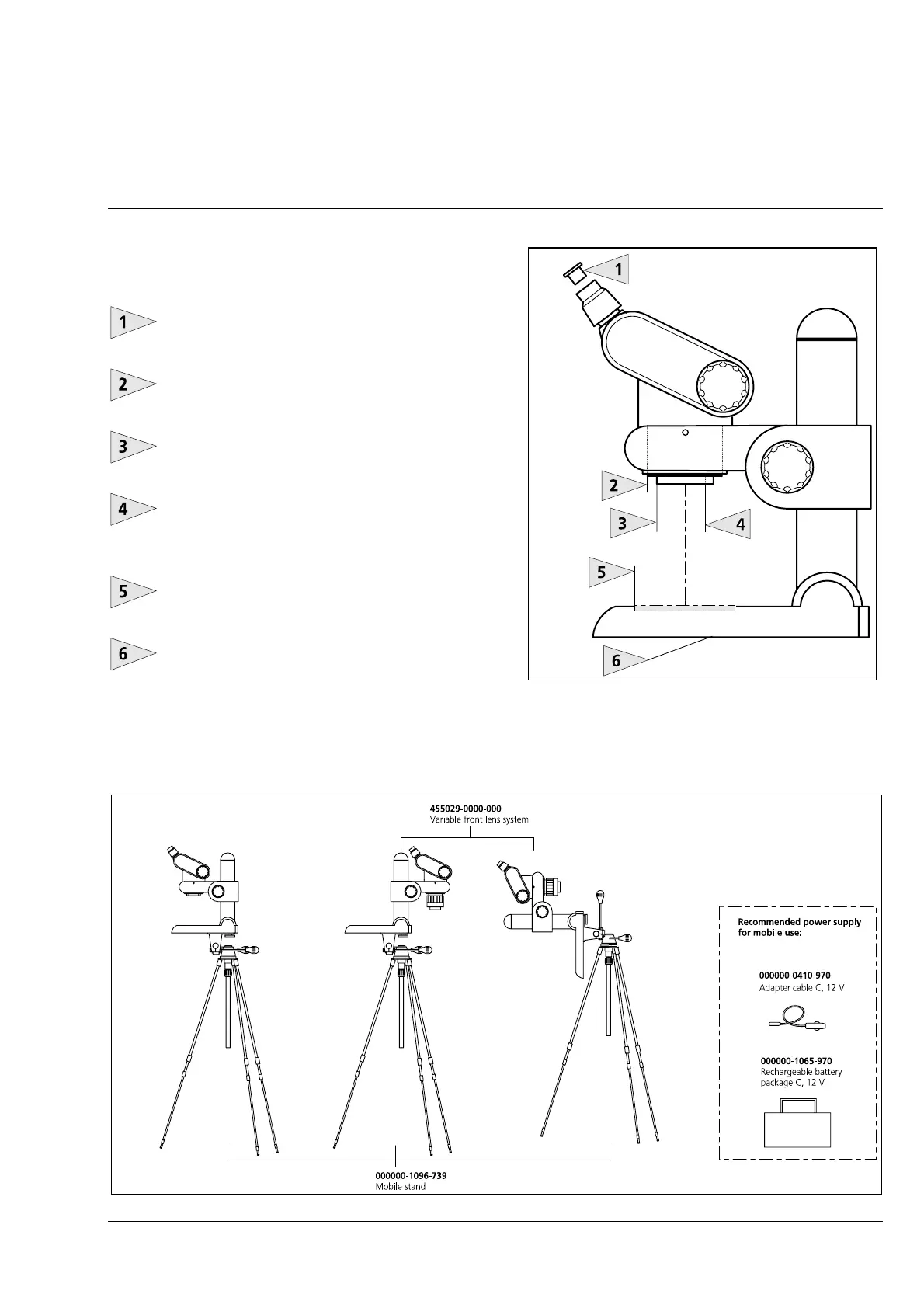 1

2

3

4

5

6

1

2

3

4

5

6

455029-0000-000
Variable front lens system

Recommended power supply for mobile use:

000000-0410-970
Adapter cable C, 12 V

000000-1065-970
Rechargeable battery package C, 12 V

000000-1096-739
Mobile stand