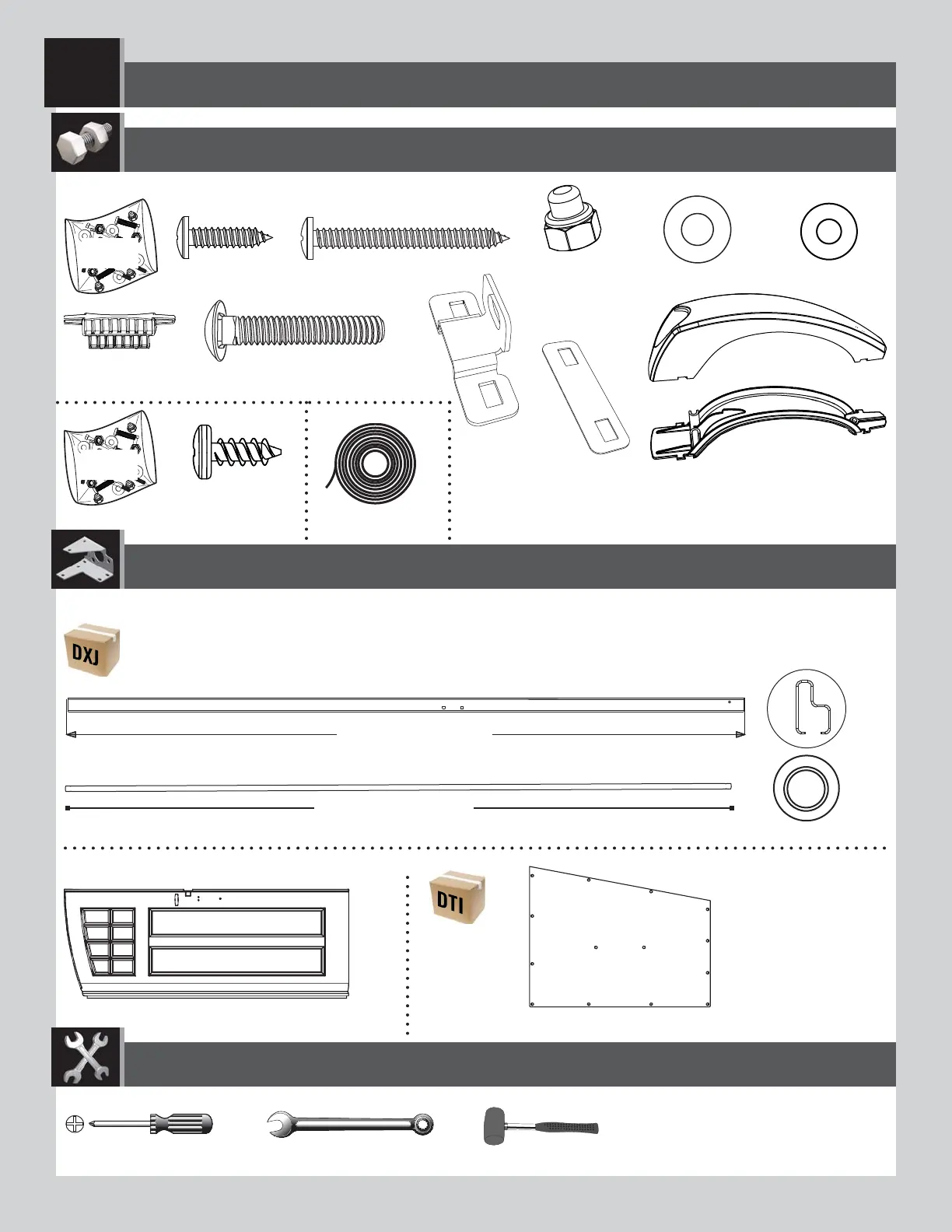 DXJ

DTI