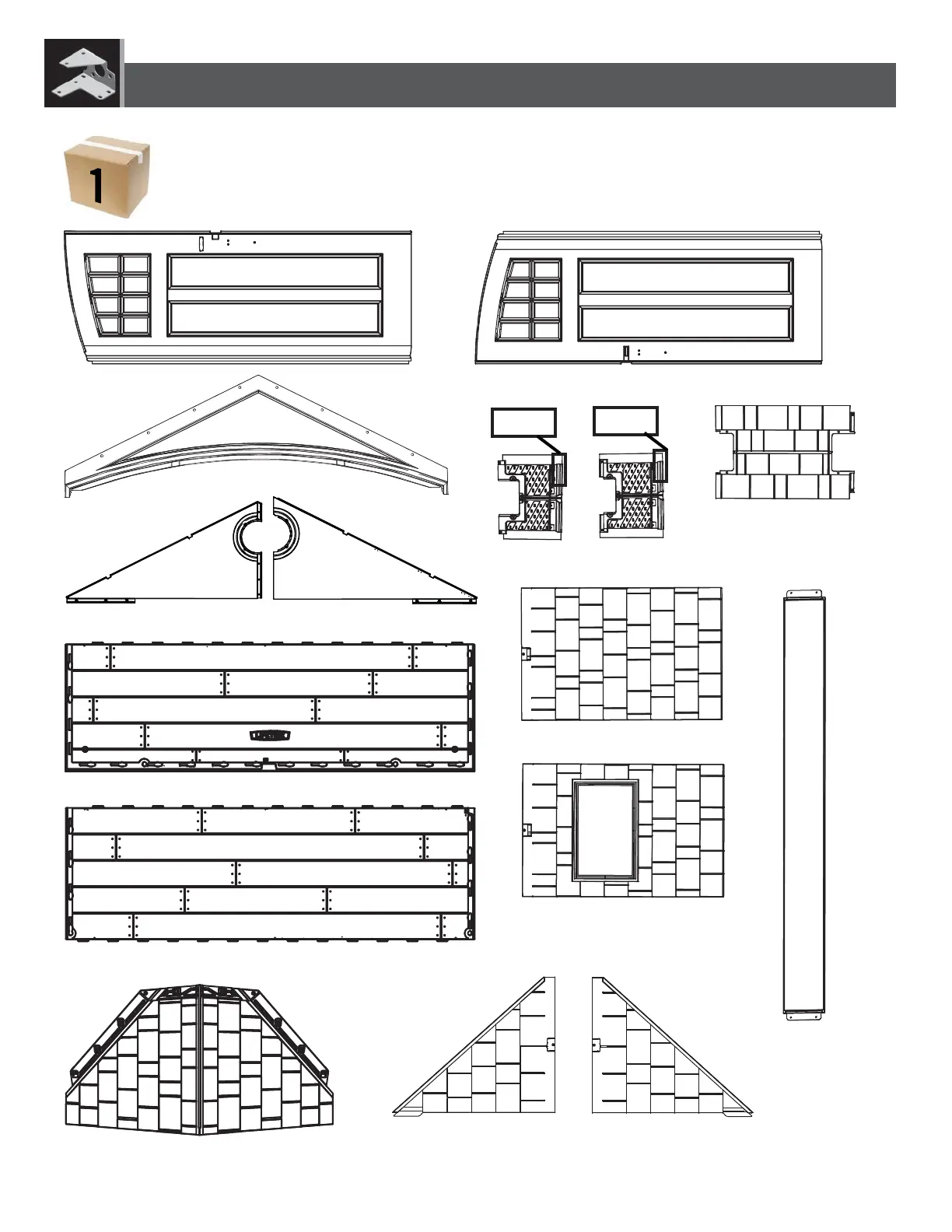 1