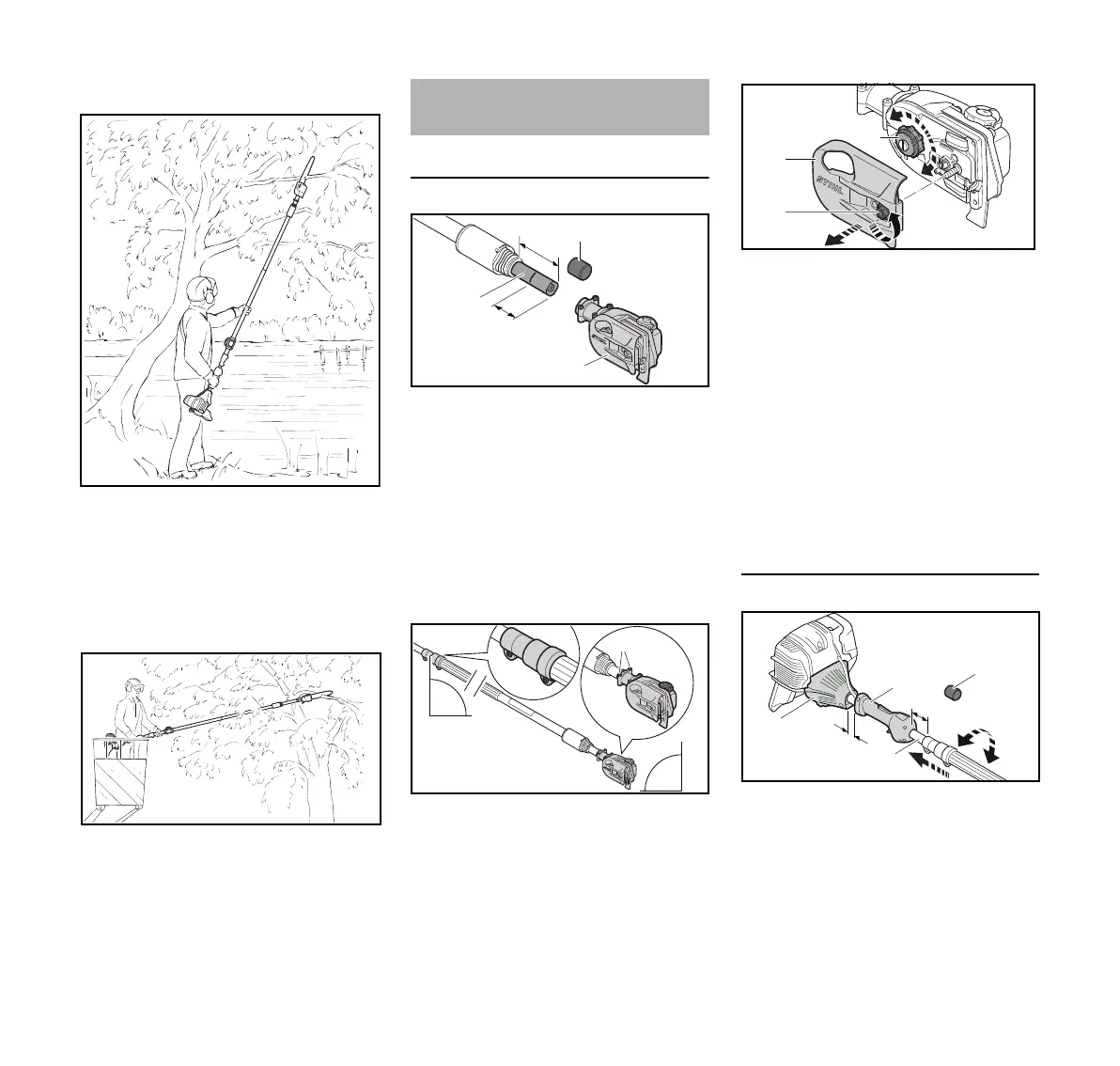 STIHL