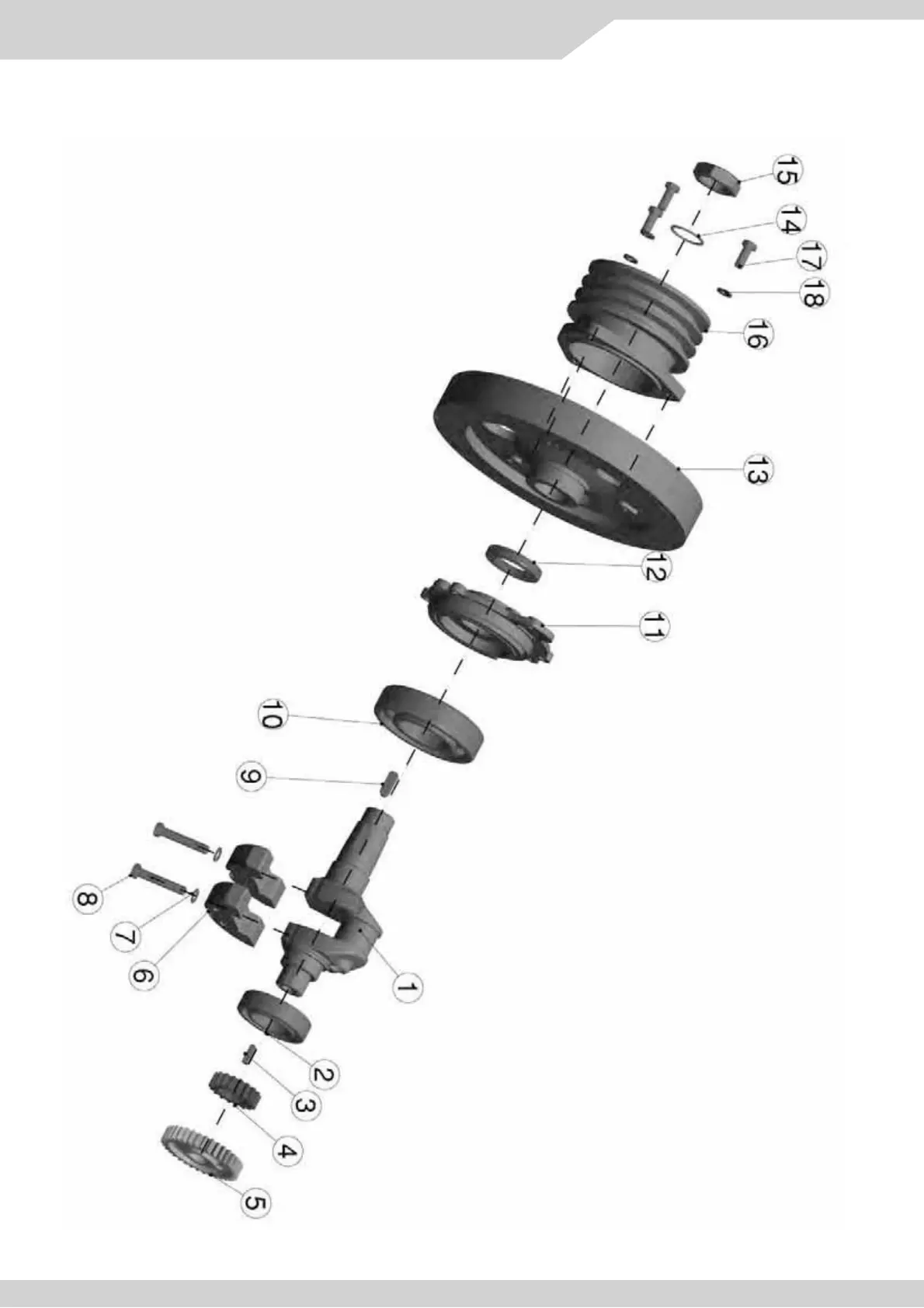 15
14
17
18
16
13
12
11
10
9
8
7
6
1
2
3
4
5