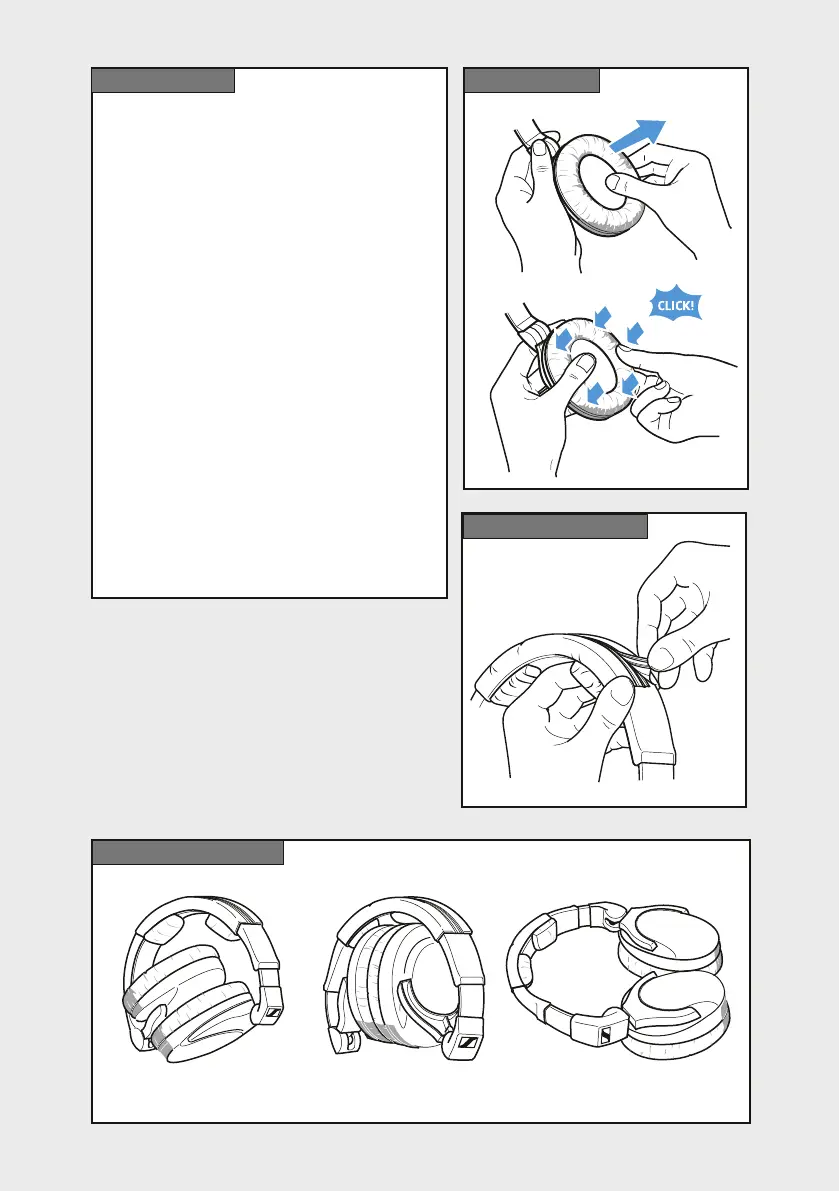 CLICK!