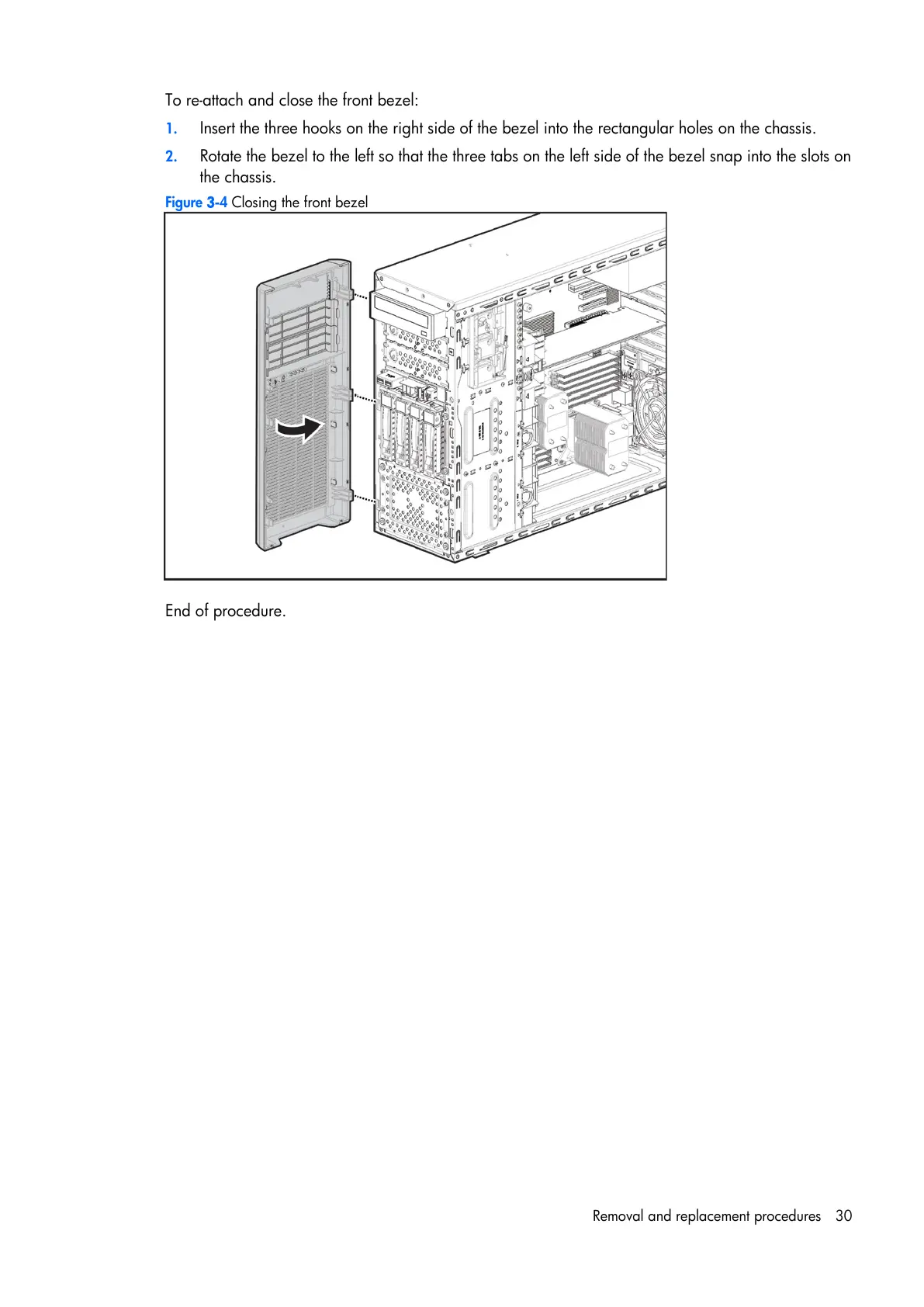 To re-attach and close the front bezel:

1. Insert the three hooks on the right side of the bezel into the rectangular holes on the chassis.

2. Rotate the bezel to the left so that the three tabs on the left side of the bezel snap into the slots on the chassis.

Figure 3-4 Closing the front bezel

End of procedure.

Removal and replacement procedures 30