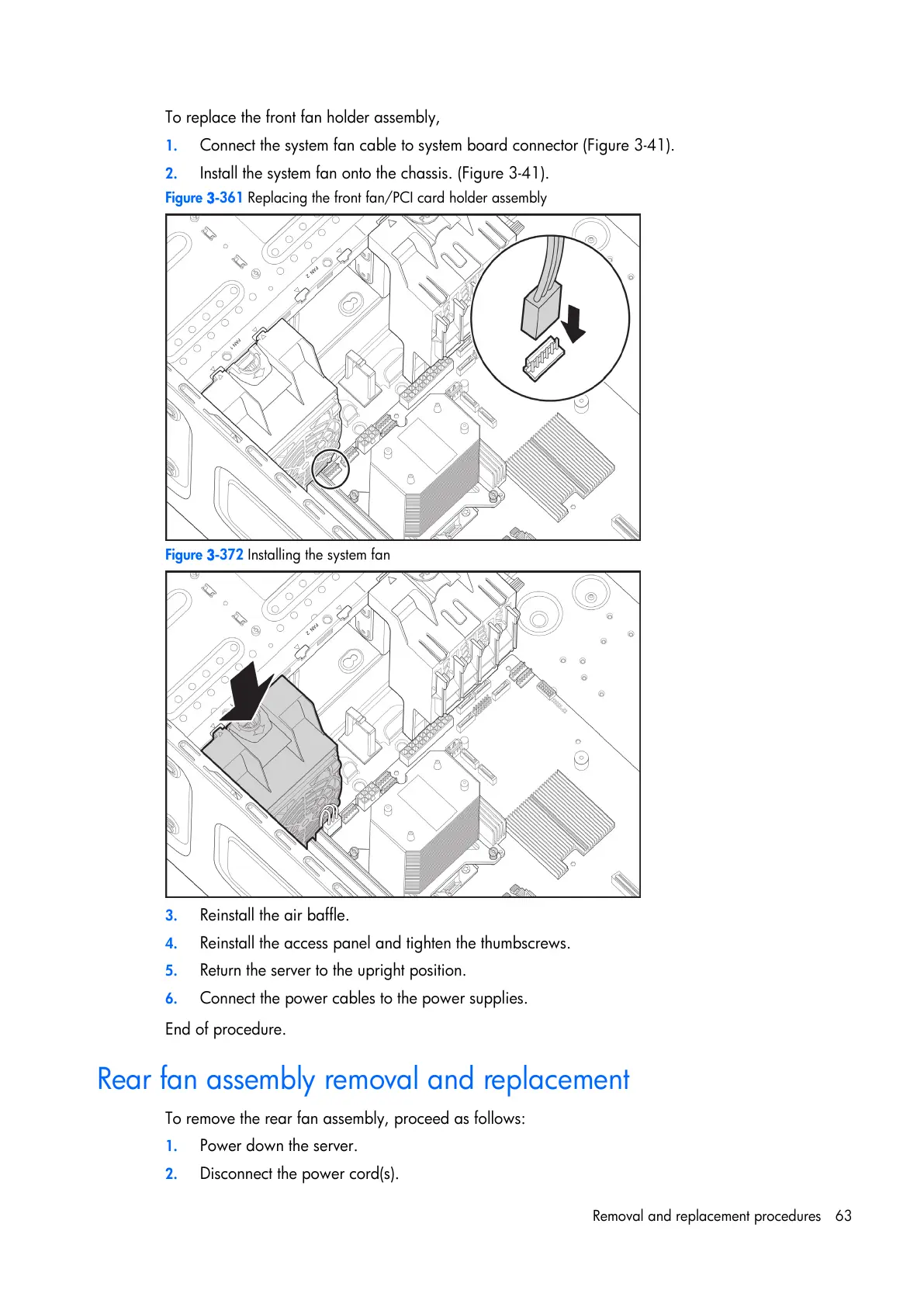 To replace the front fan holder assembly,

1. Connect the system fan cable to system board connector (Figure 3-41).

2. Install the system fan onto the chassis. (Figure 3-41).

Figure 3-361 Replacing the front fan/PCI card holder assembly

FAN 2

FAN 1

Figure 3-372 Installing the system fan

FAN 2

3. Reinstall the air baffle.

4. Reinstall the access panel and tighten the thumbscrews.

5. Return the server to the upright position.

6. Connect the power cables to the power supplies.

End of procedure.

Rear fan assembly removal and replacement

To remove the rear fan assembly, proceed as follows:

1. Power down the server.

2. Disconnect the power cord(s).

Removal and replacement procedures 63