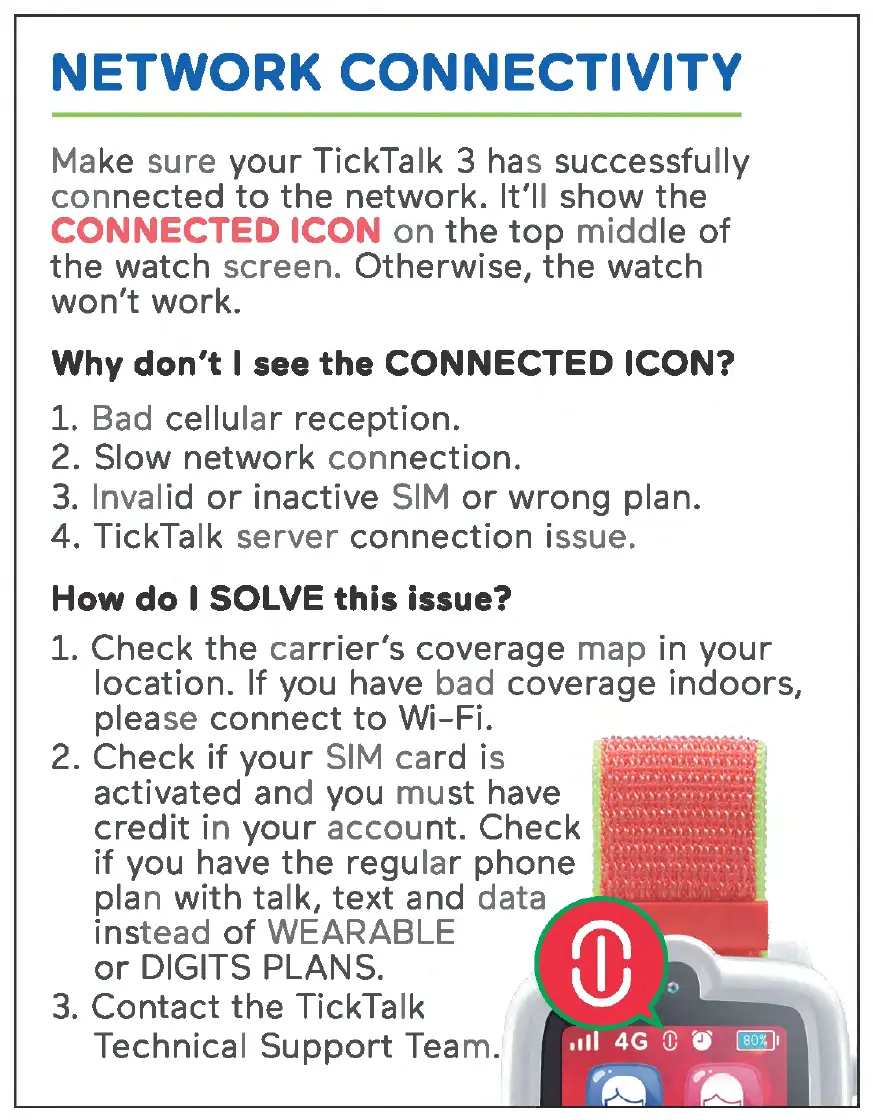 NETWORK CONNECTIVITY

Make sure your TickTalk 3 has successfully connected to the network. It'll show the CONNECTED ICON on the top middle of the watch screen. Otherwise, the watch won't work.

Why don't I see the CONNECTED ICON?

1. Bad cellular reception.
2. Slow network connection.
3. Invalid or inactive SIM or wrong plan.
4. TickTalk server connection issue.

How do I SOLVE this issue?

1. Check the carrier's coverage map in your location. If you have bad coverage indoors, please connect to Wi-Fi.
2. Check if your SIM card is activated and you must have credit in your account. Check if you have the regular phone plan with talk, text and data instead of WEARABLE or DIGITS PLANS.
3. Contact the TickTalk Technical Support Team.

4G 80%