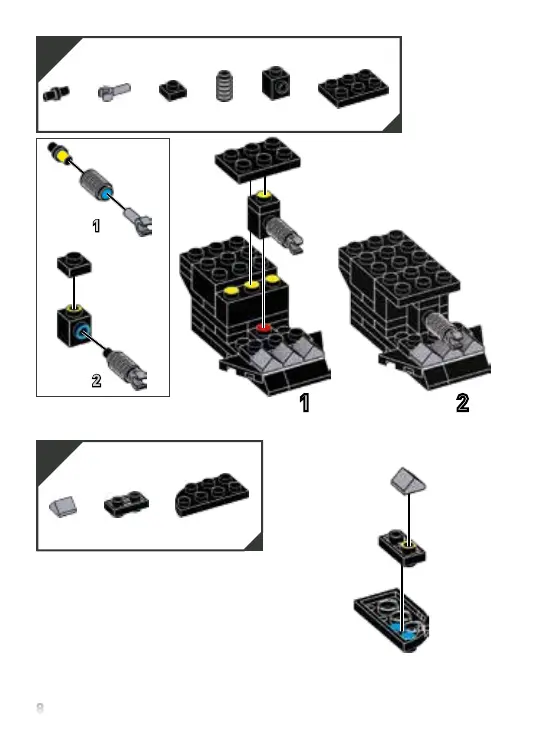 1

2

1

2

8