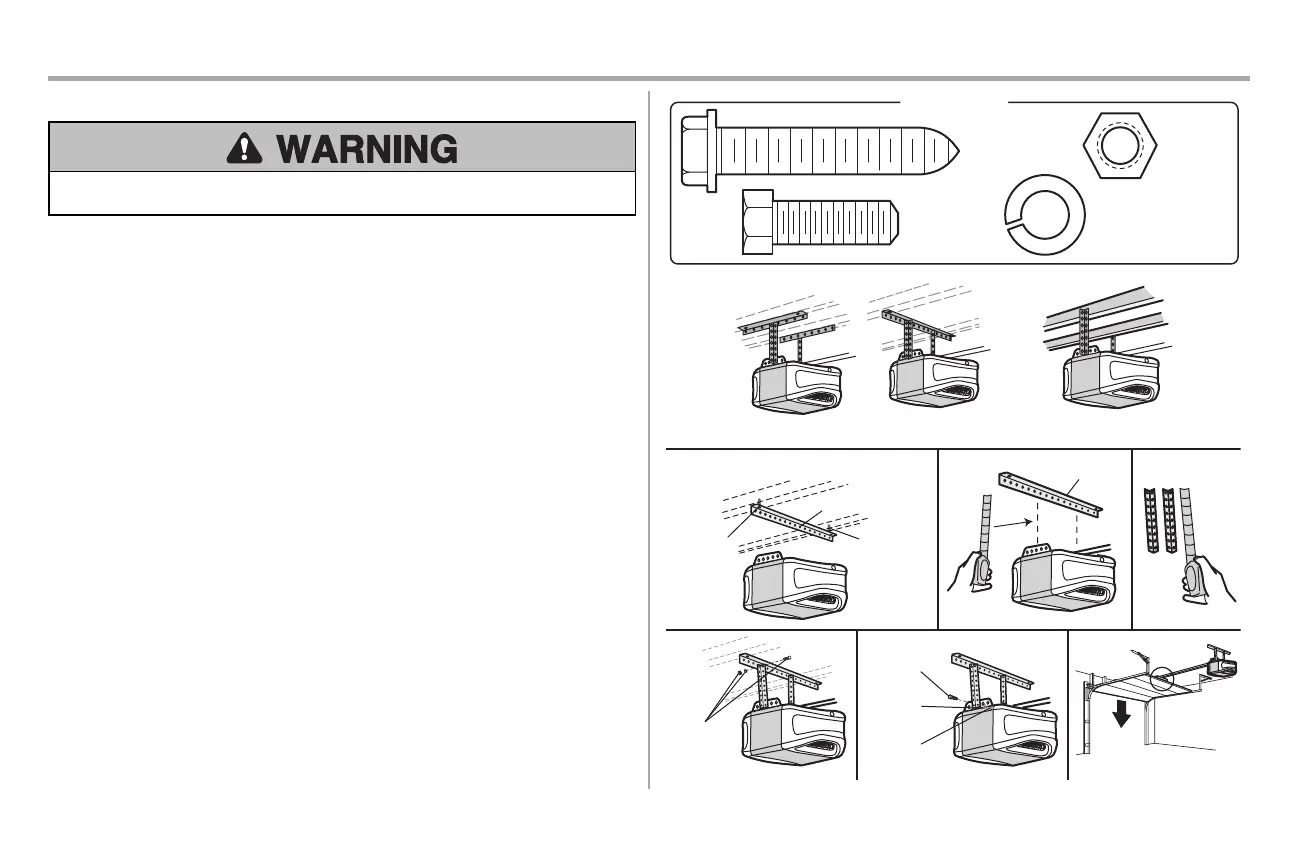 WARNING