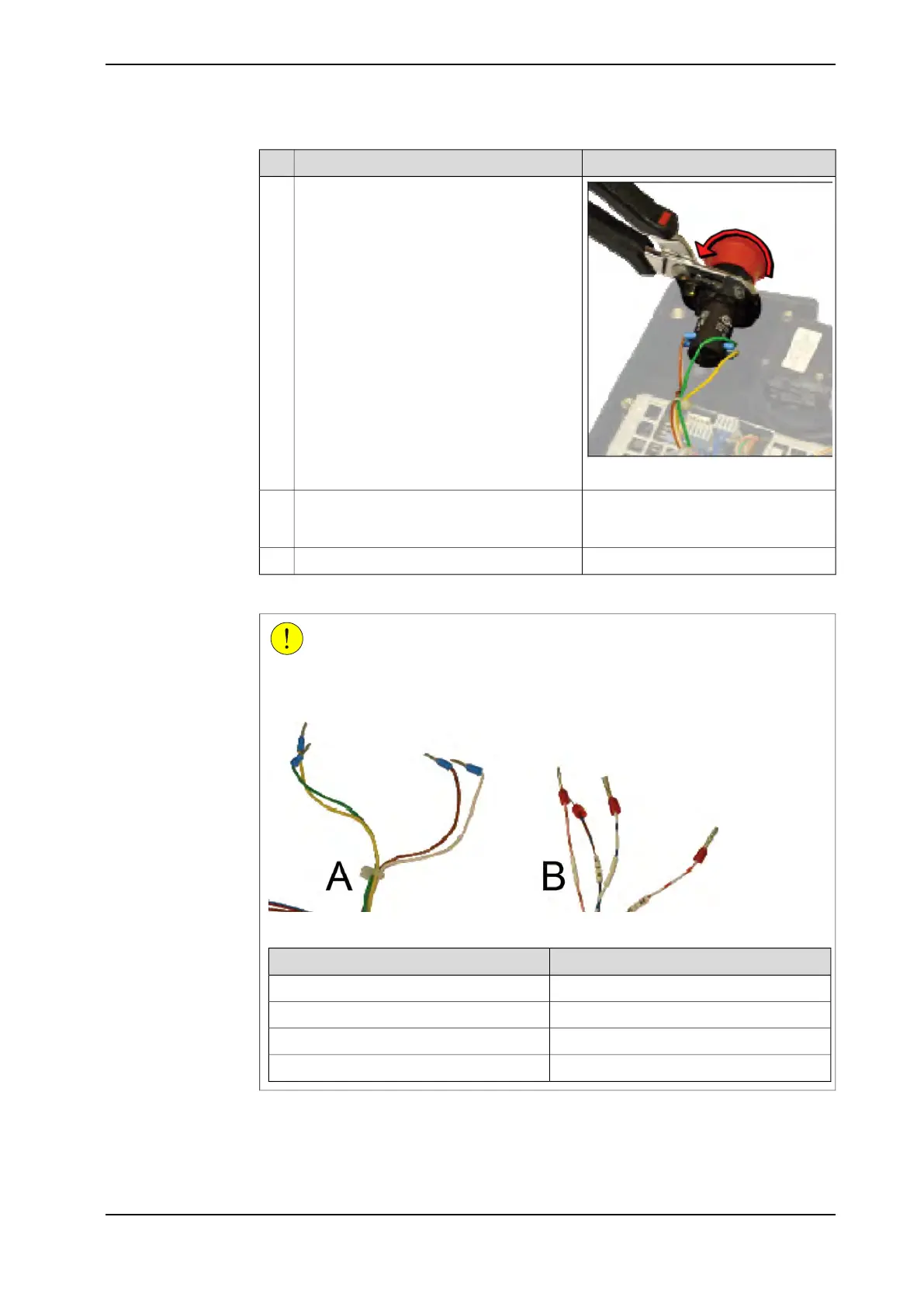 A

B