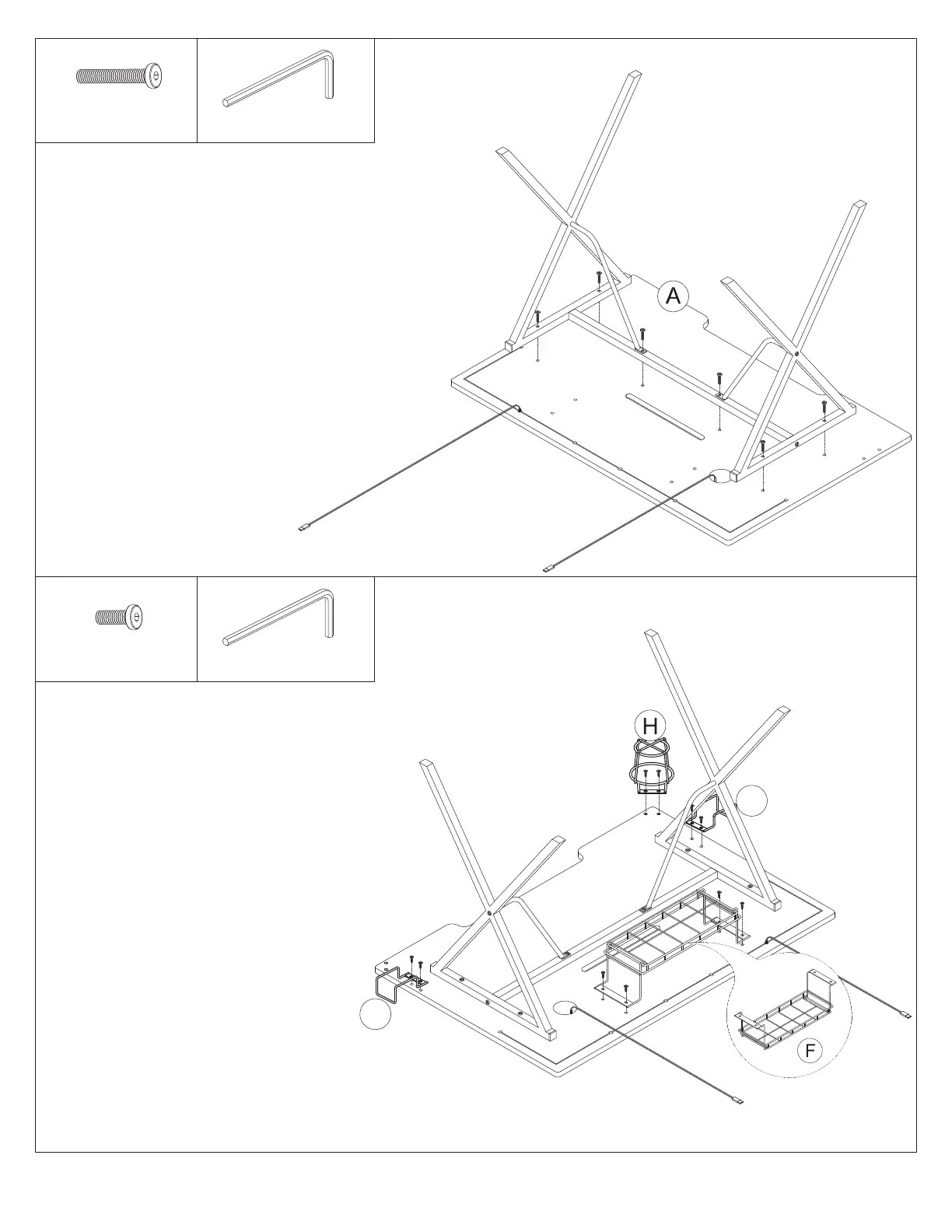 A

H

F