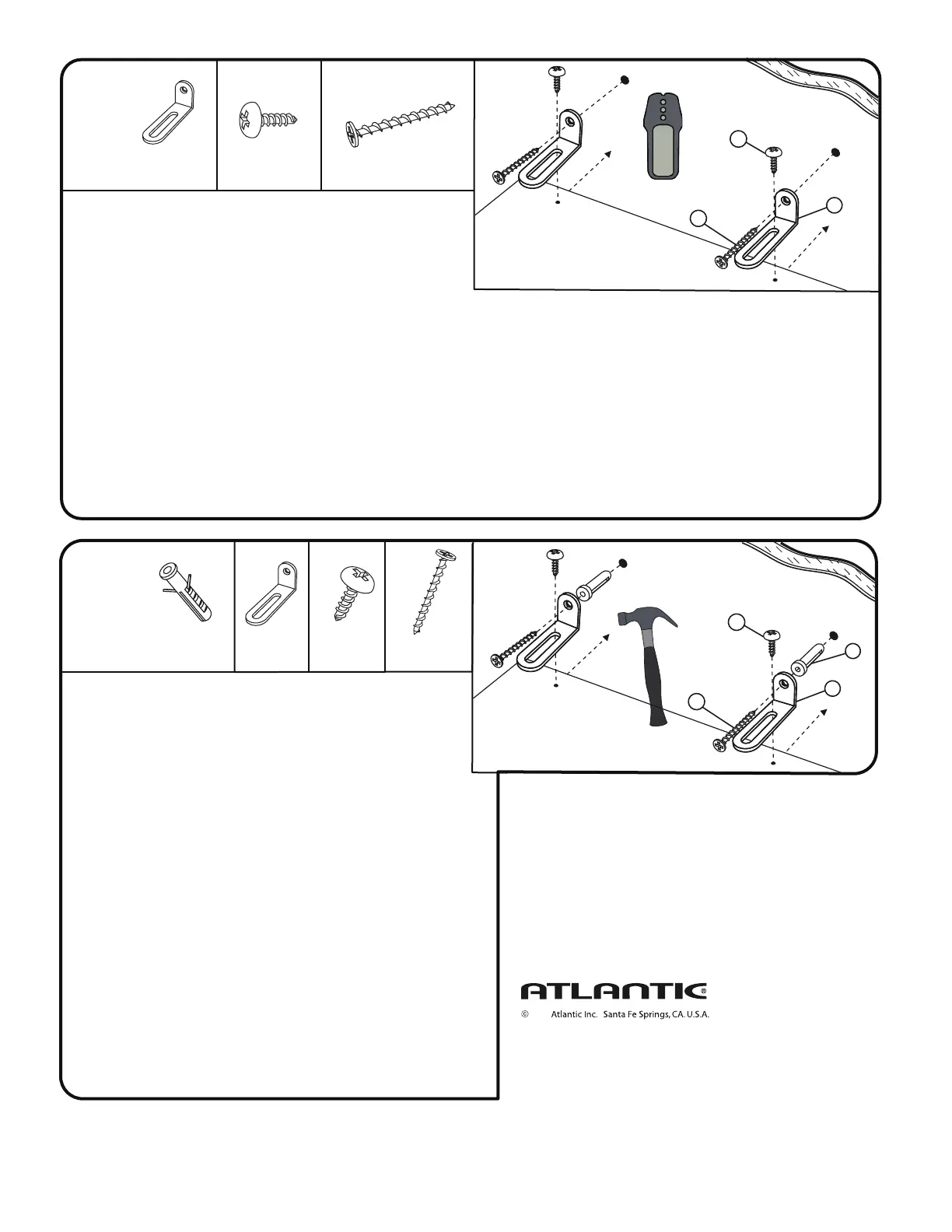 ATLANTIC®

© Atlantic Inc. Santa Fe Springs, CA. U.S.A.