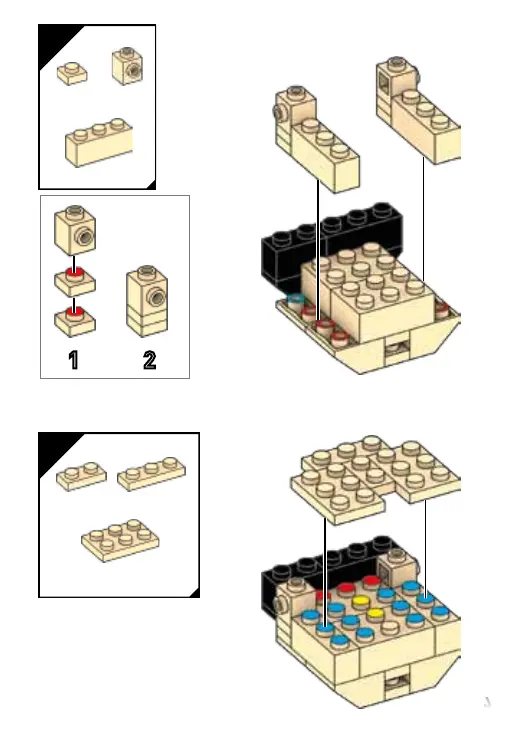 1

2