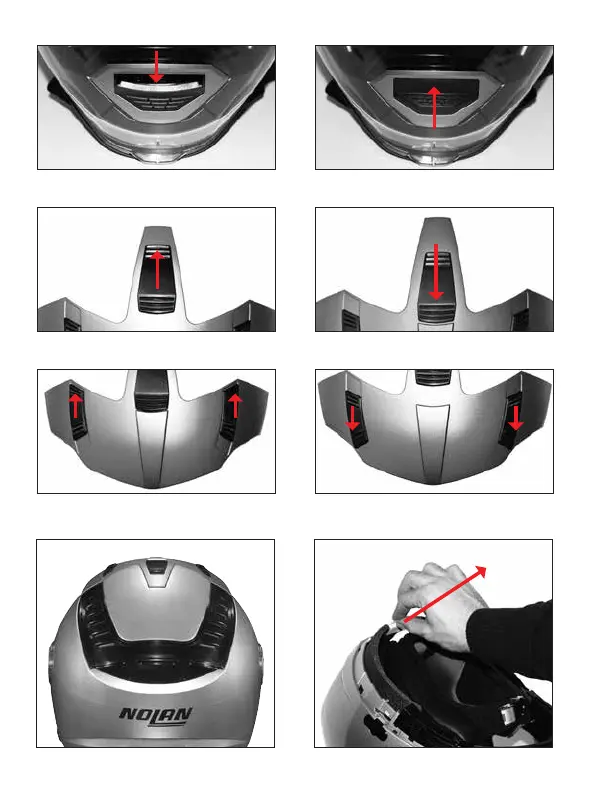 NOLAN