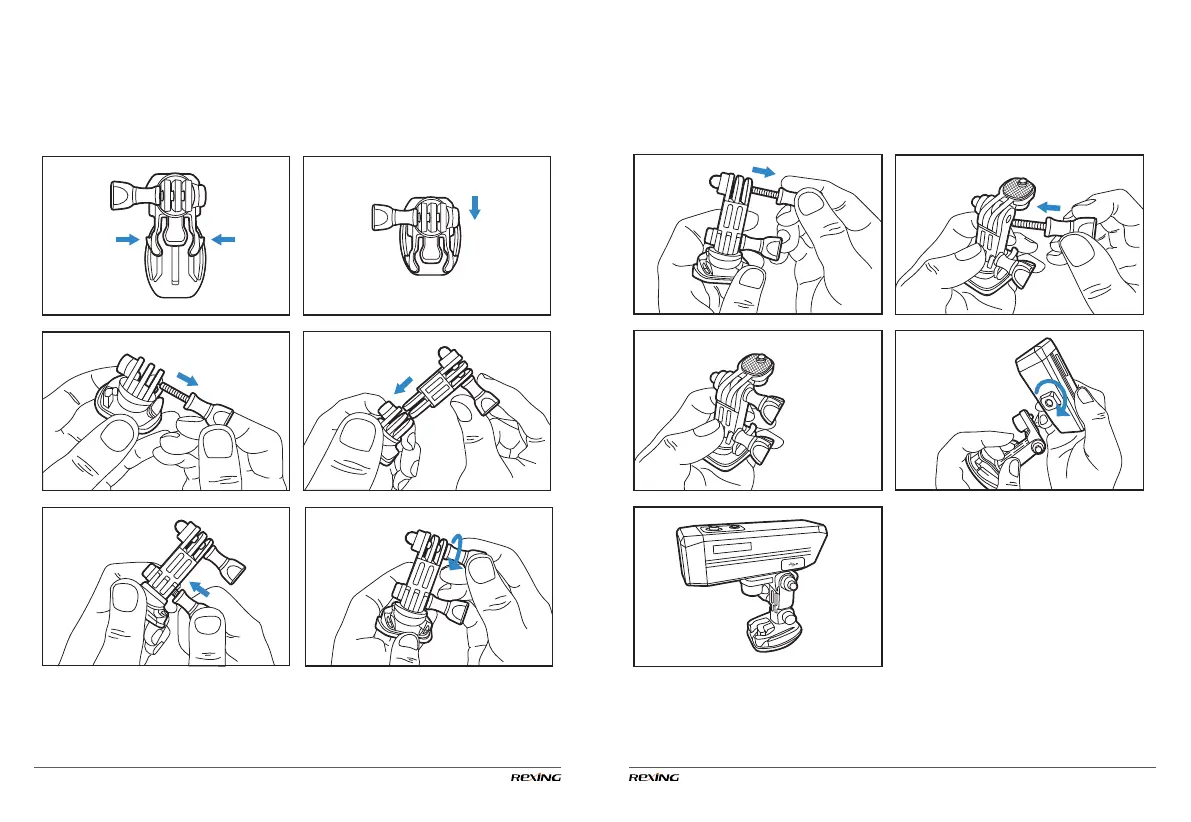 REXING

REXING