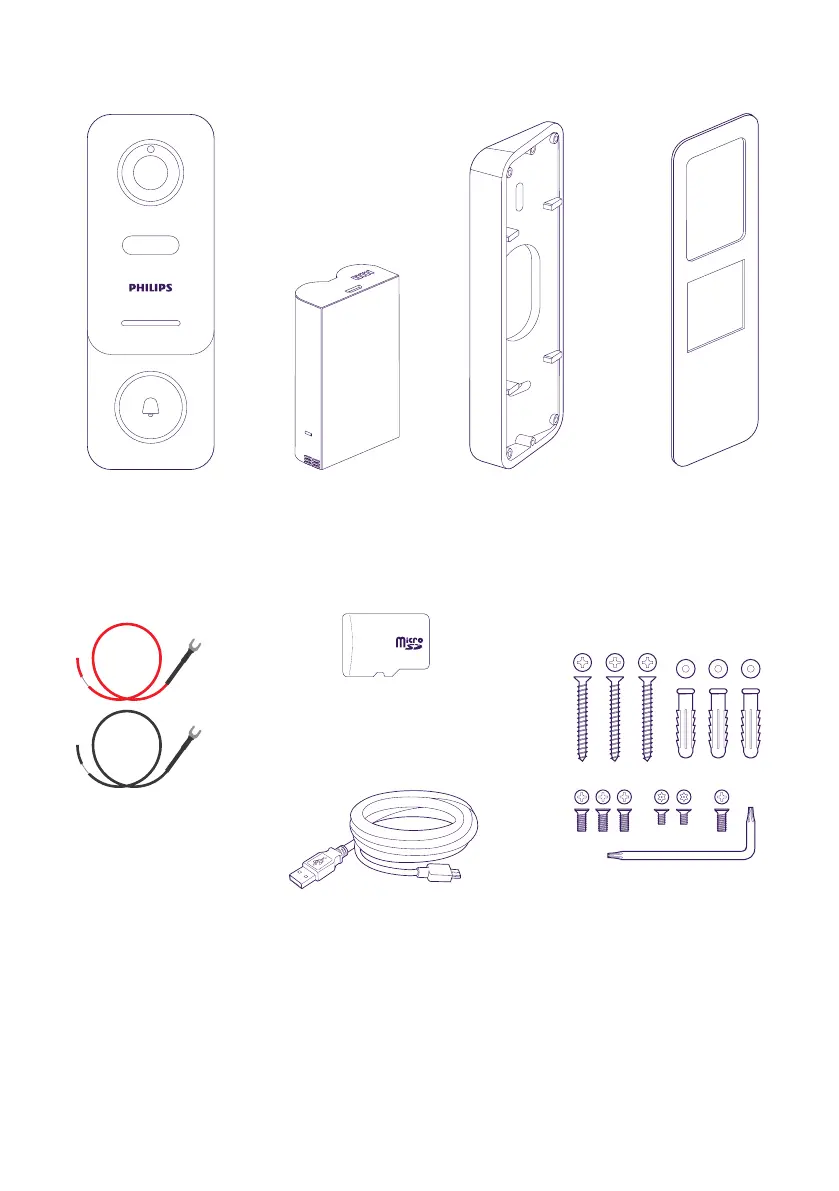 PHILIPS

micro SD