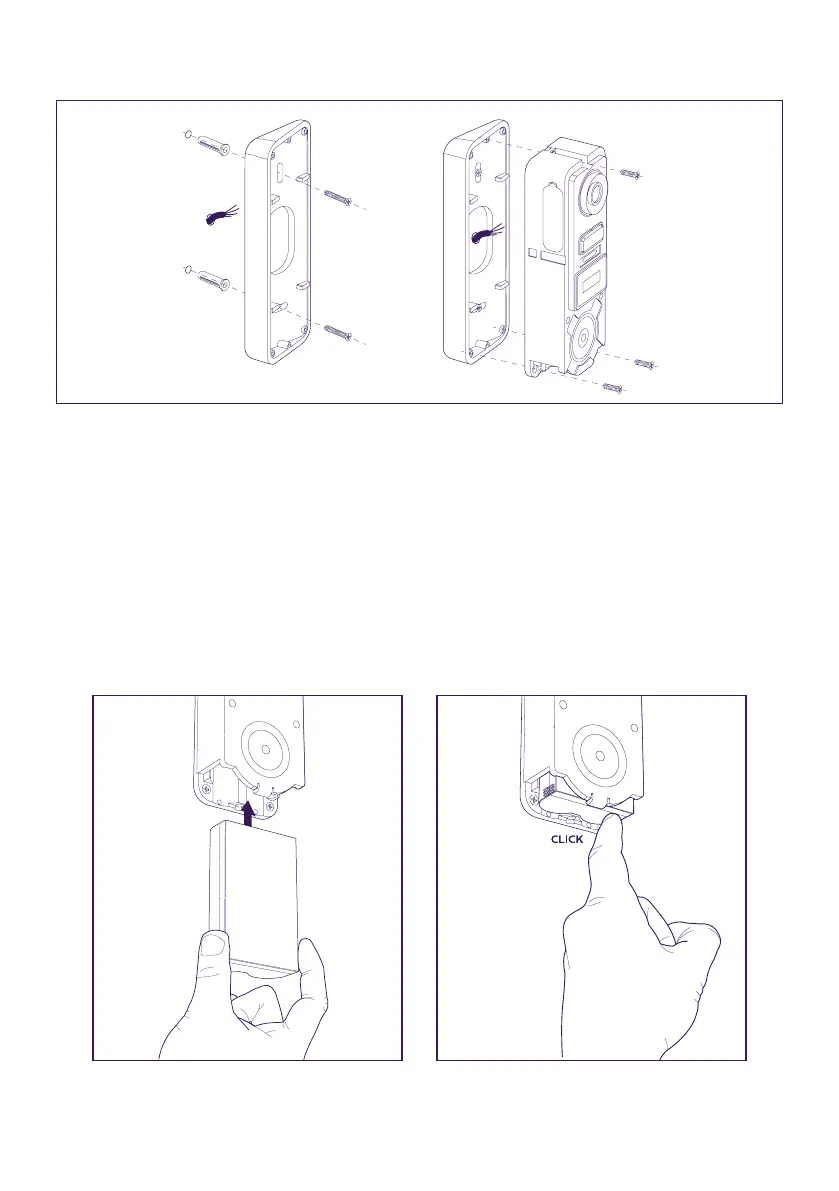 CLICK