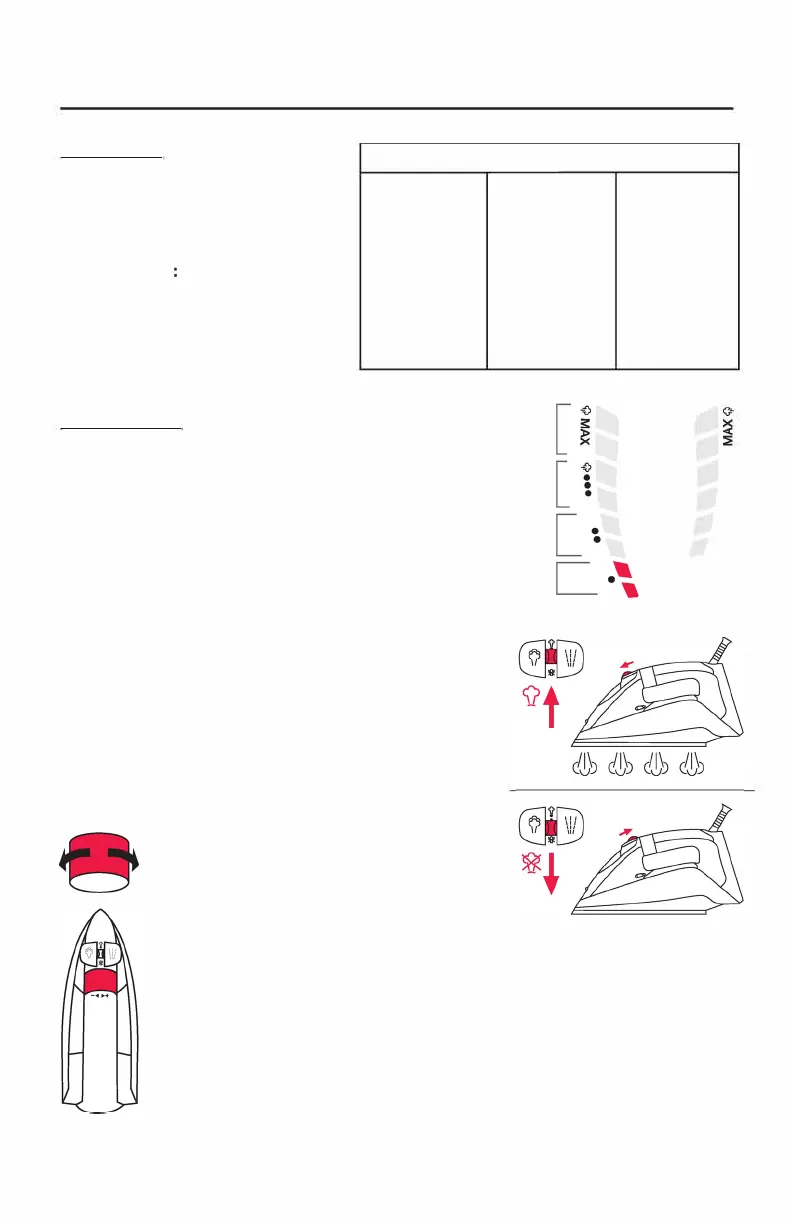 MAX
MAX