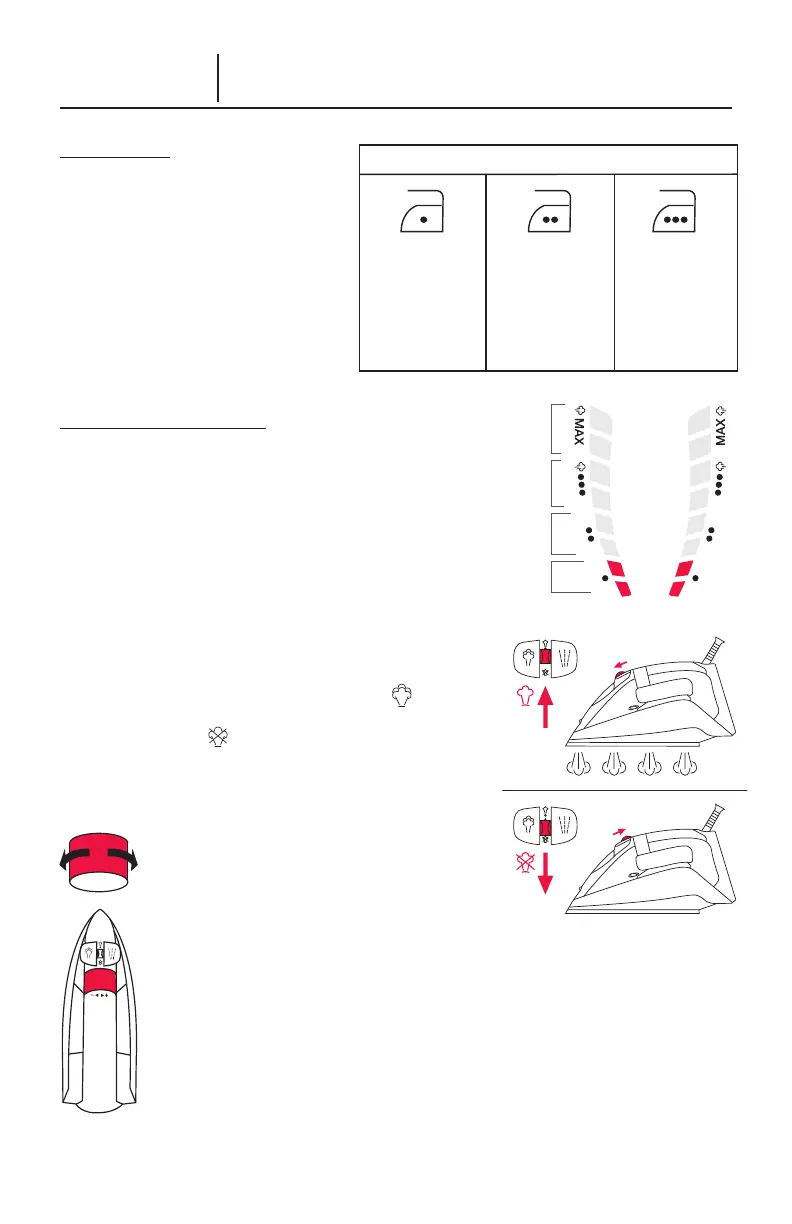 MAX

MAX