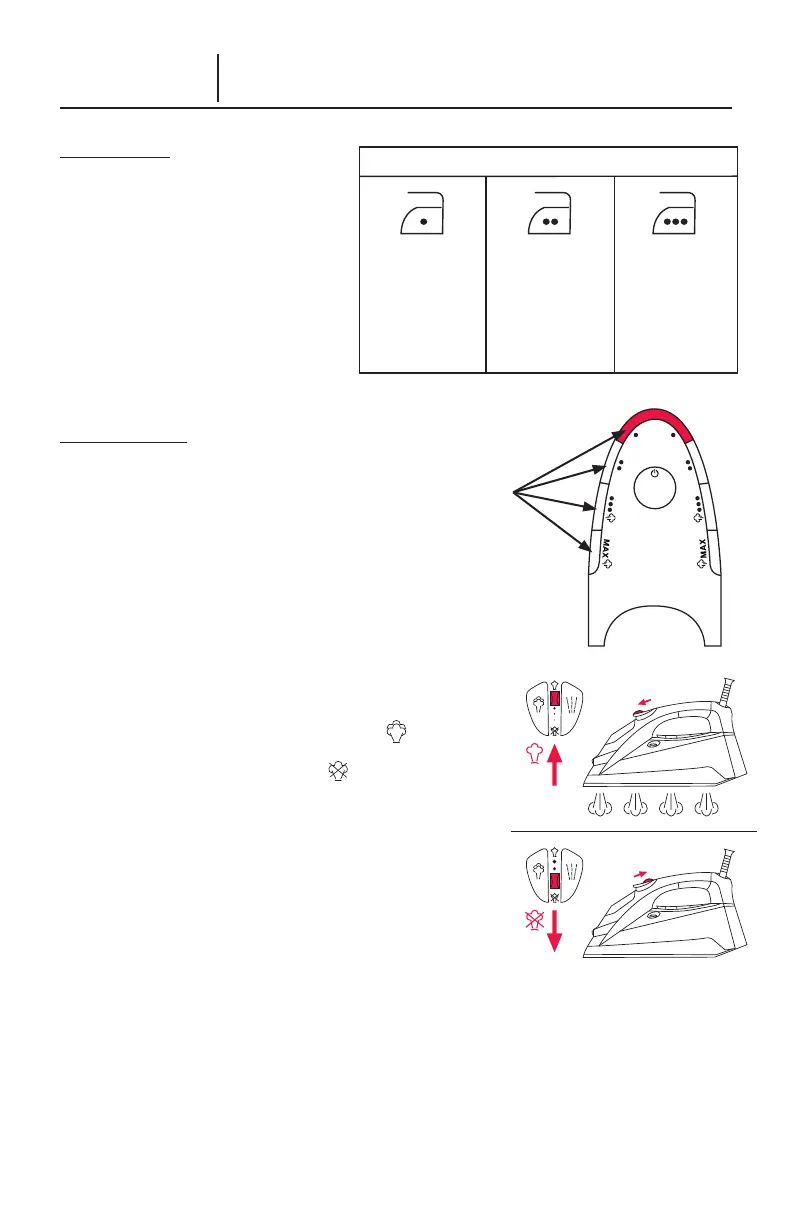 MAX

MAX