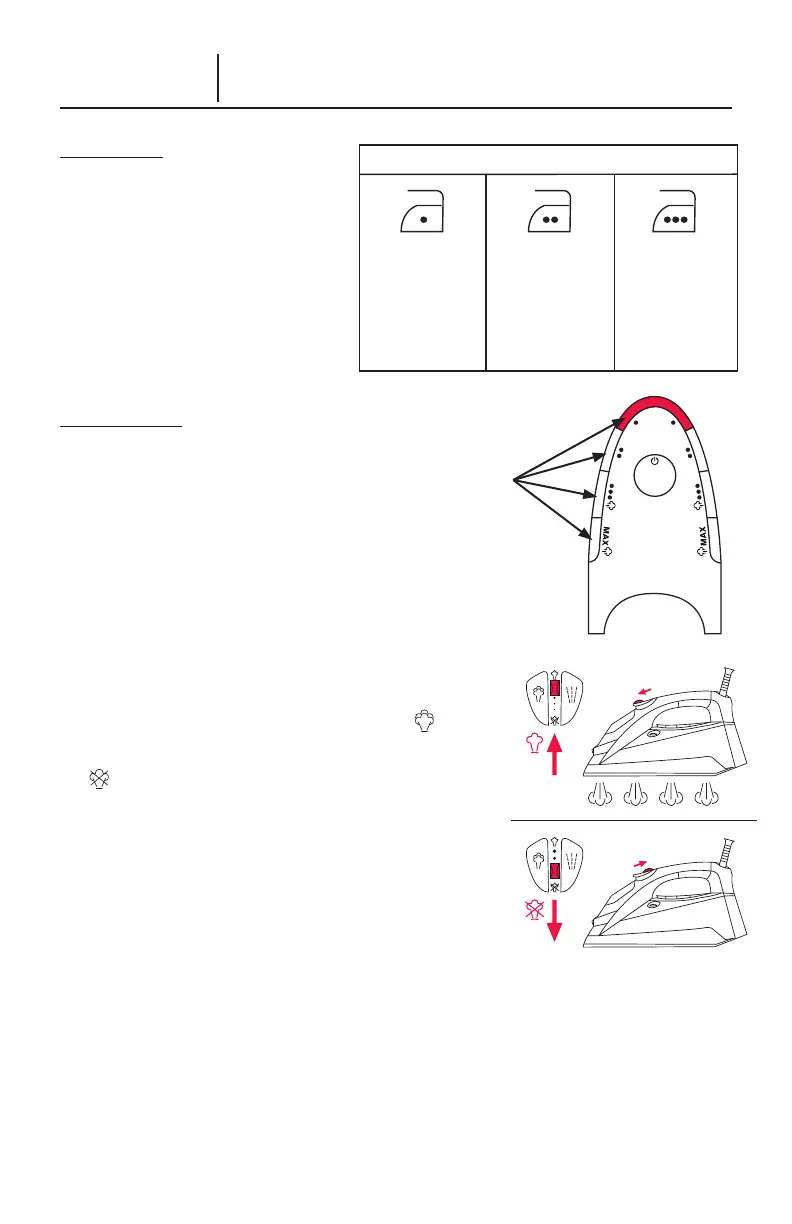 MAX

MAX