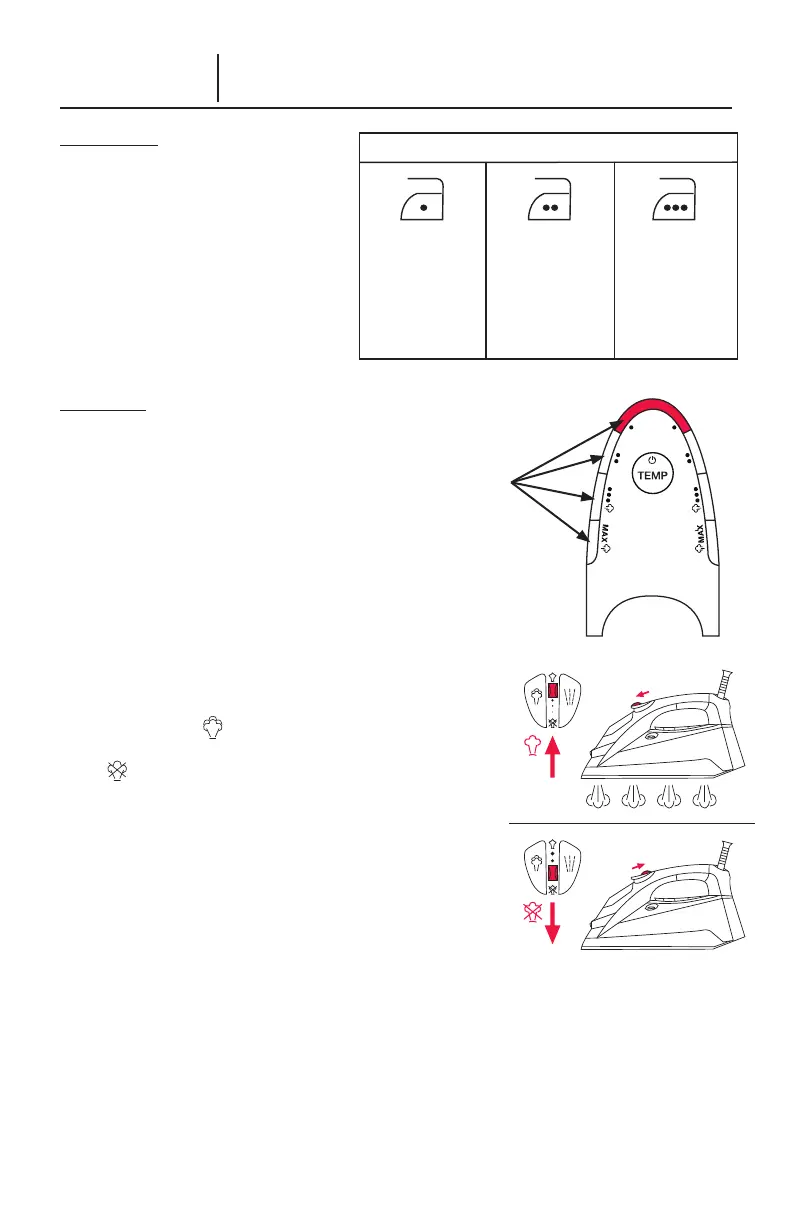 TEMP

MAX

MAX