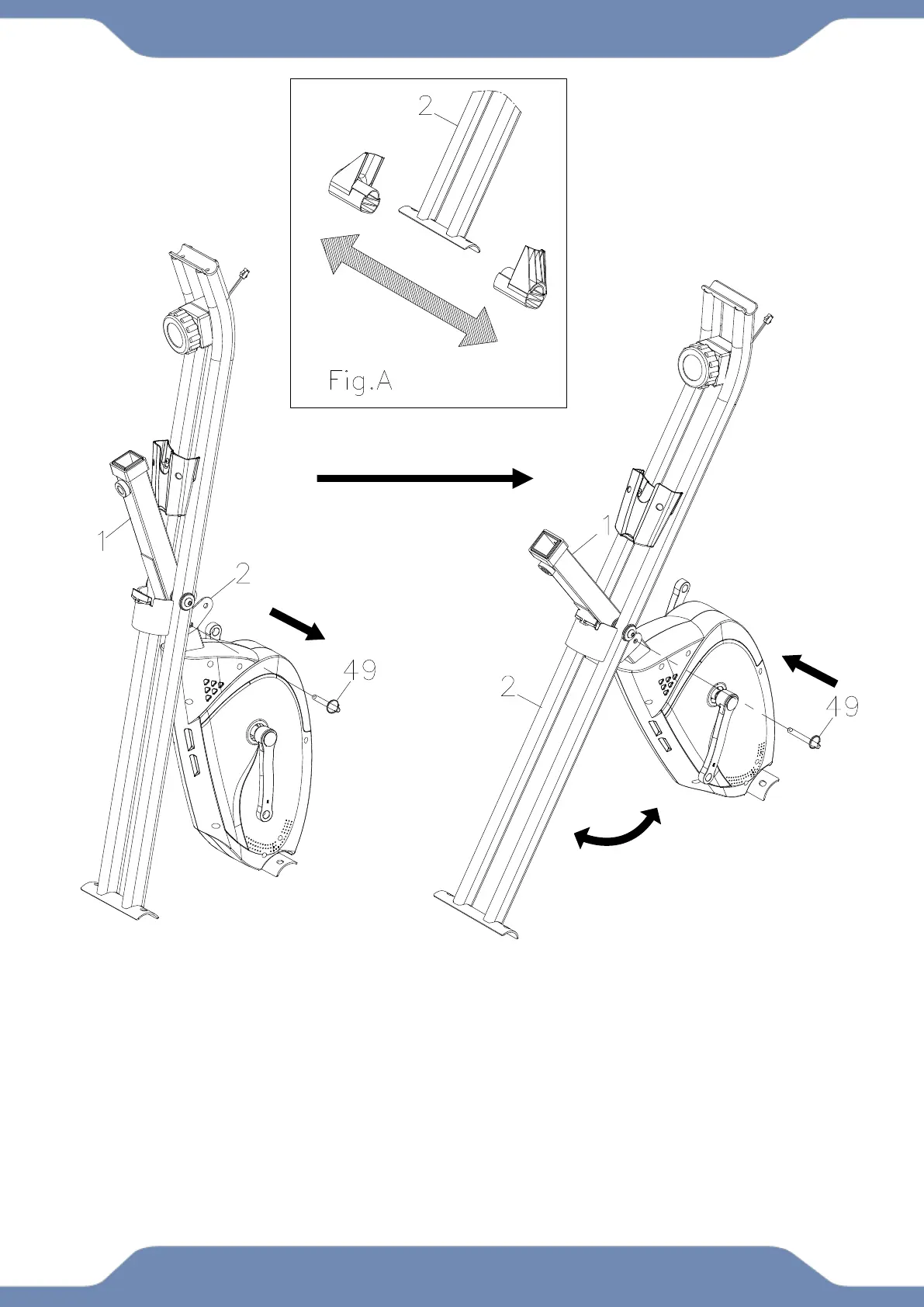 2

Fig.A

1

2

49

1

2

49