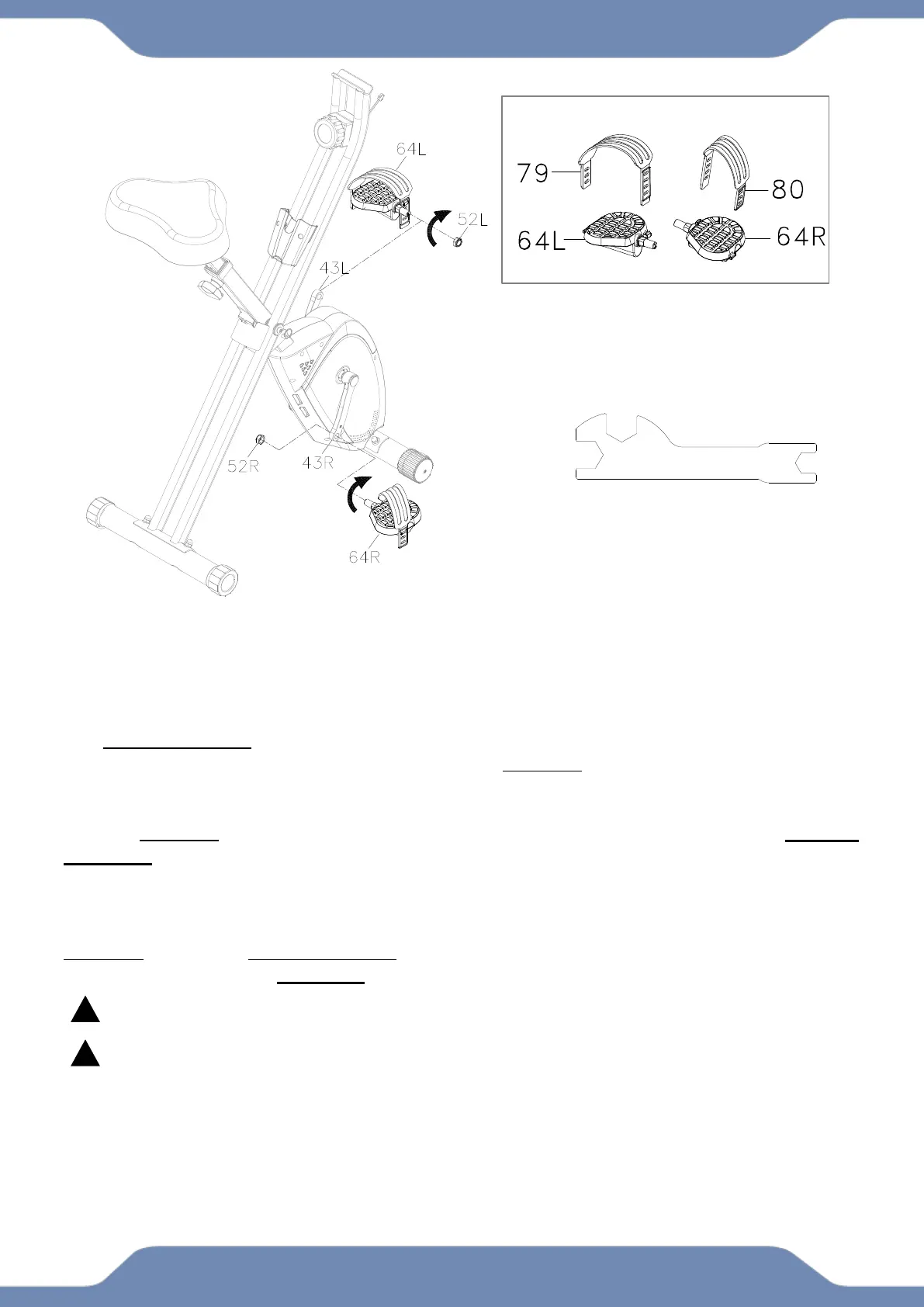 64L

52L

43L

52R

43R

64R

79

80

64L

64R