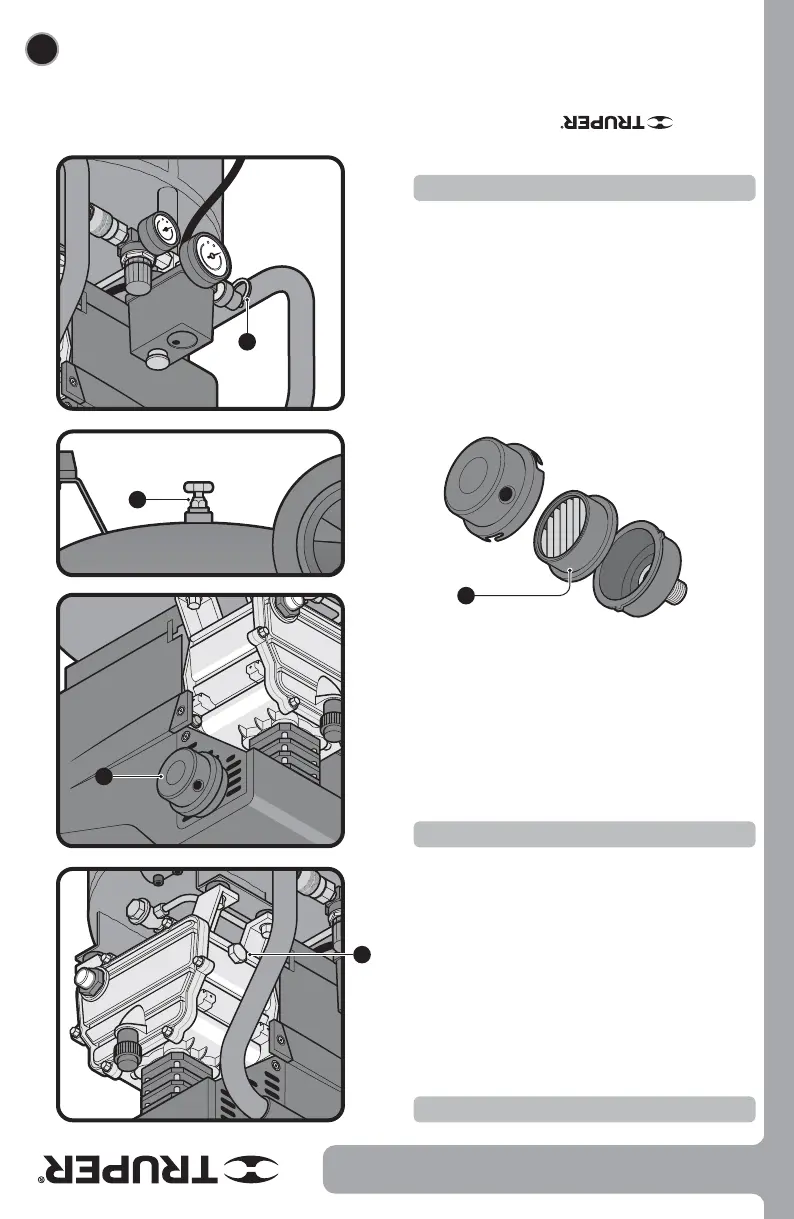 TRUPER®

TRUPER®