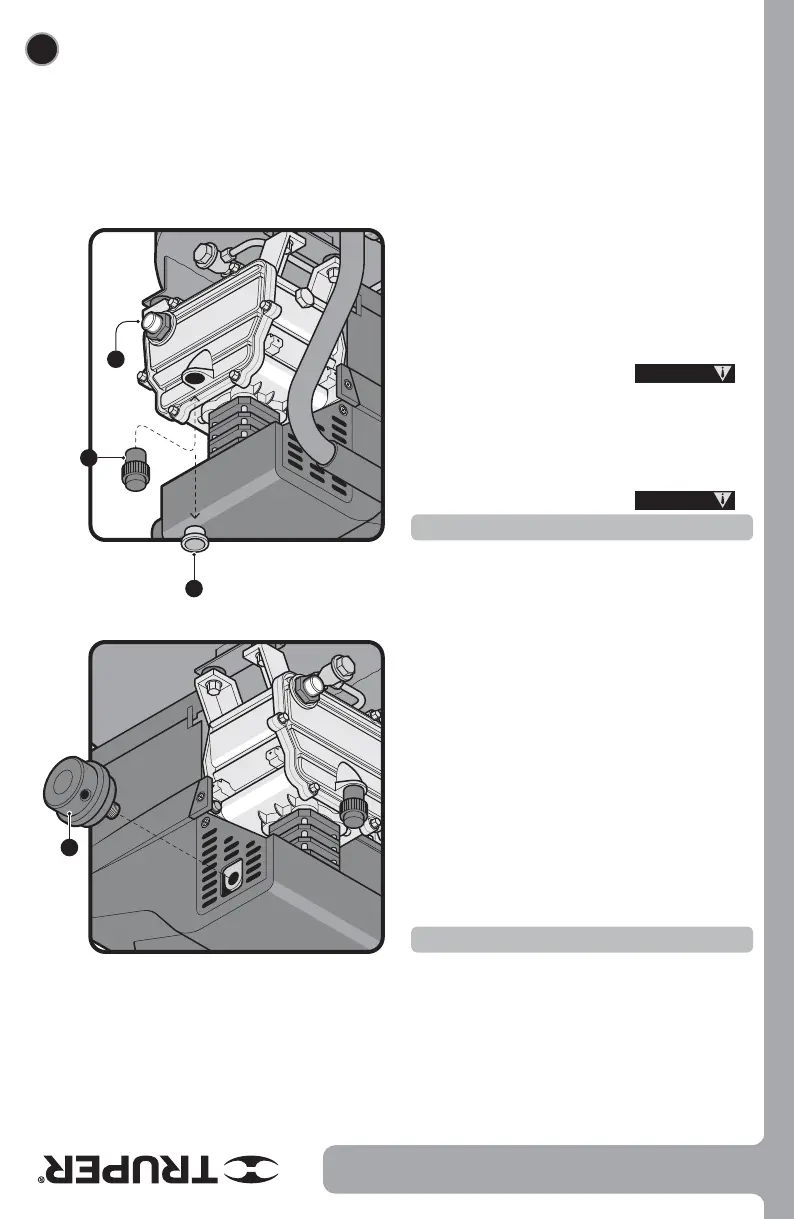 TRUPER®