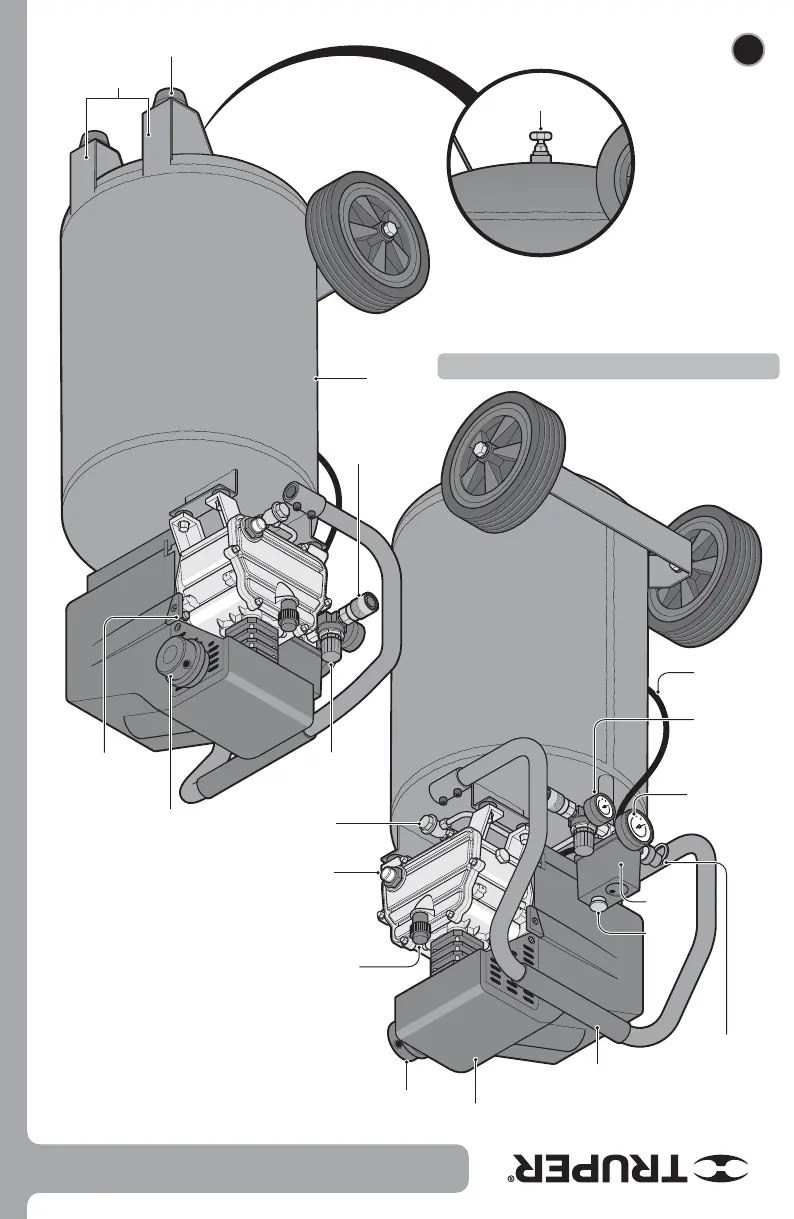 TRUPER®