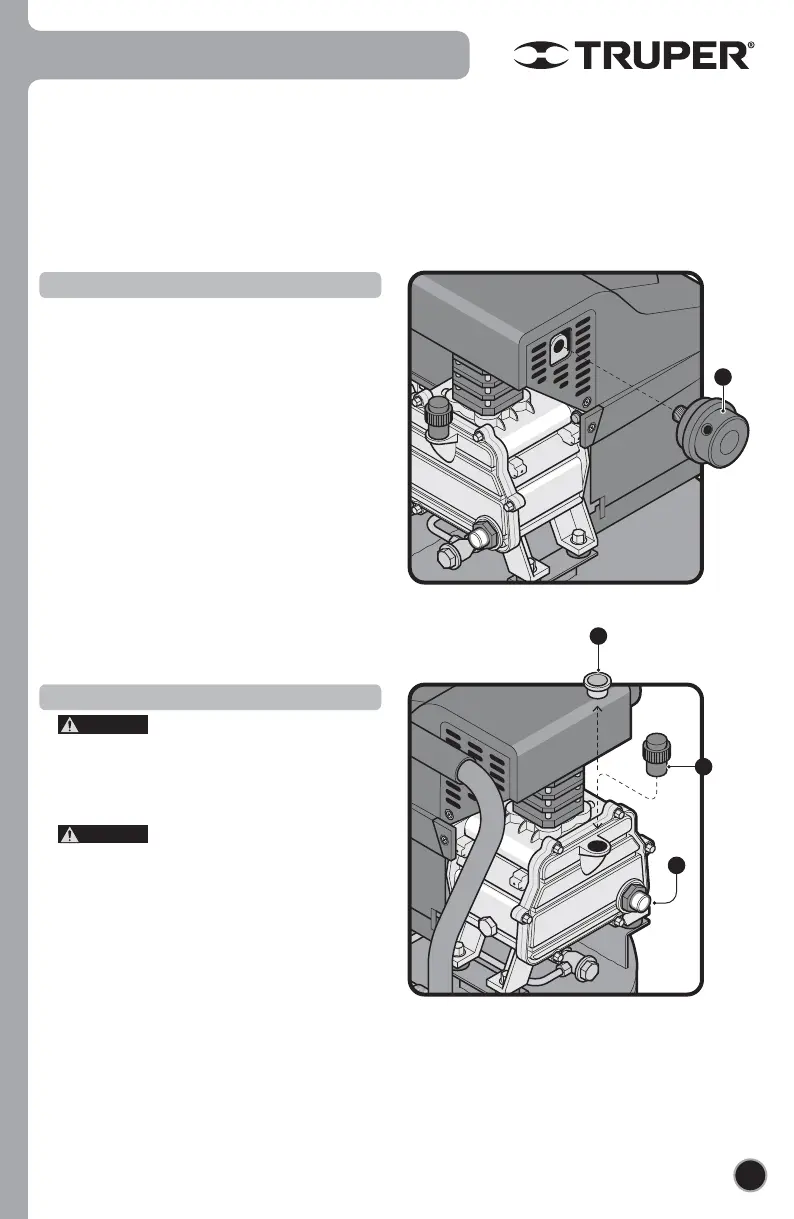 TRUPER®