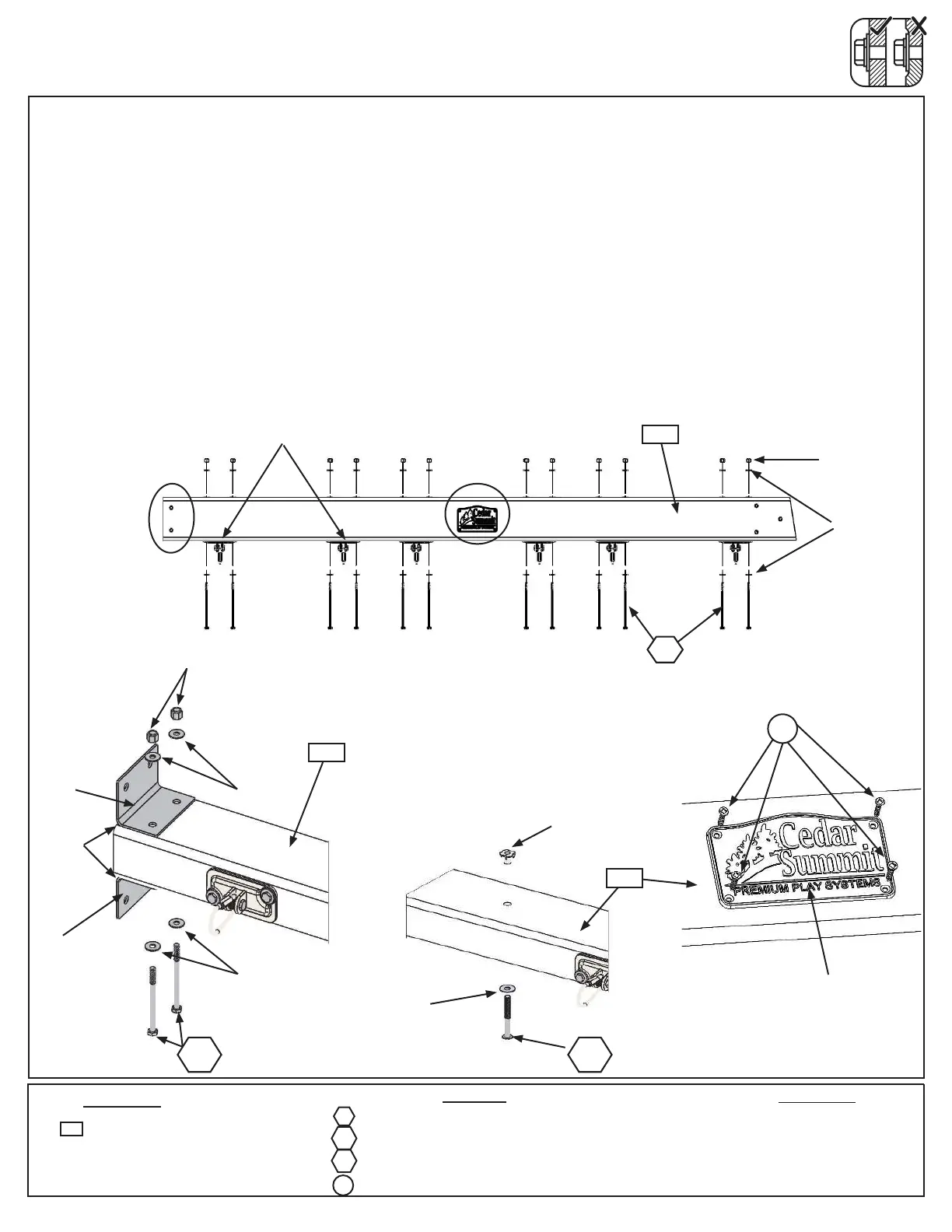 Cedar Summit
PREMIUM PLAY SYSTEMS