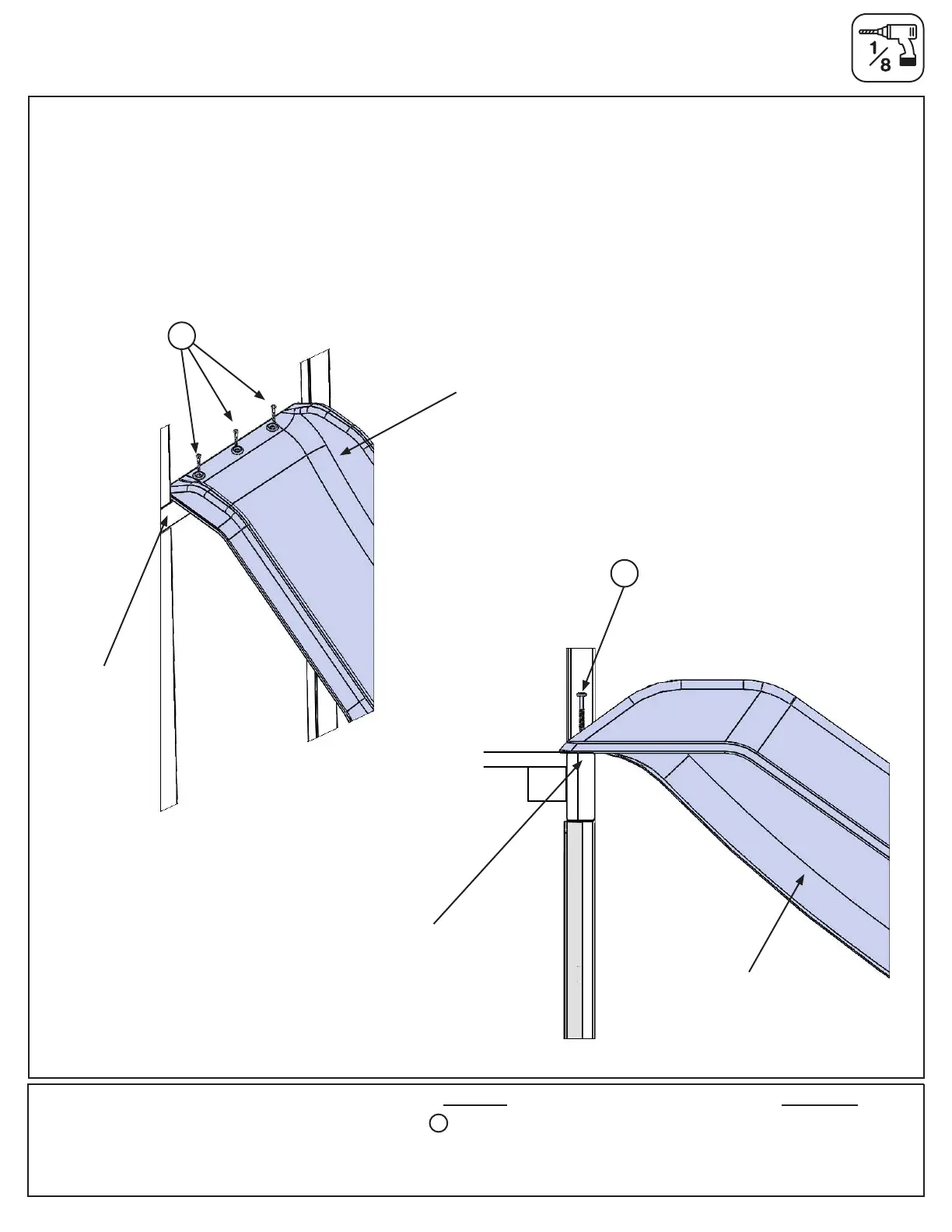 $\frac{1}{8}$