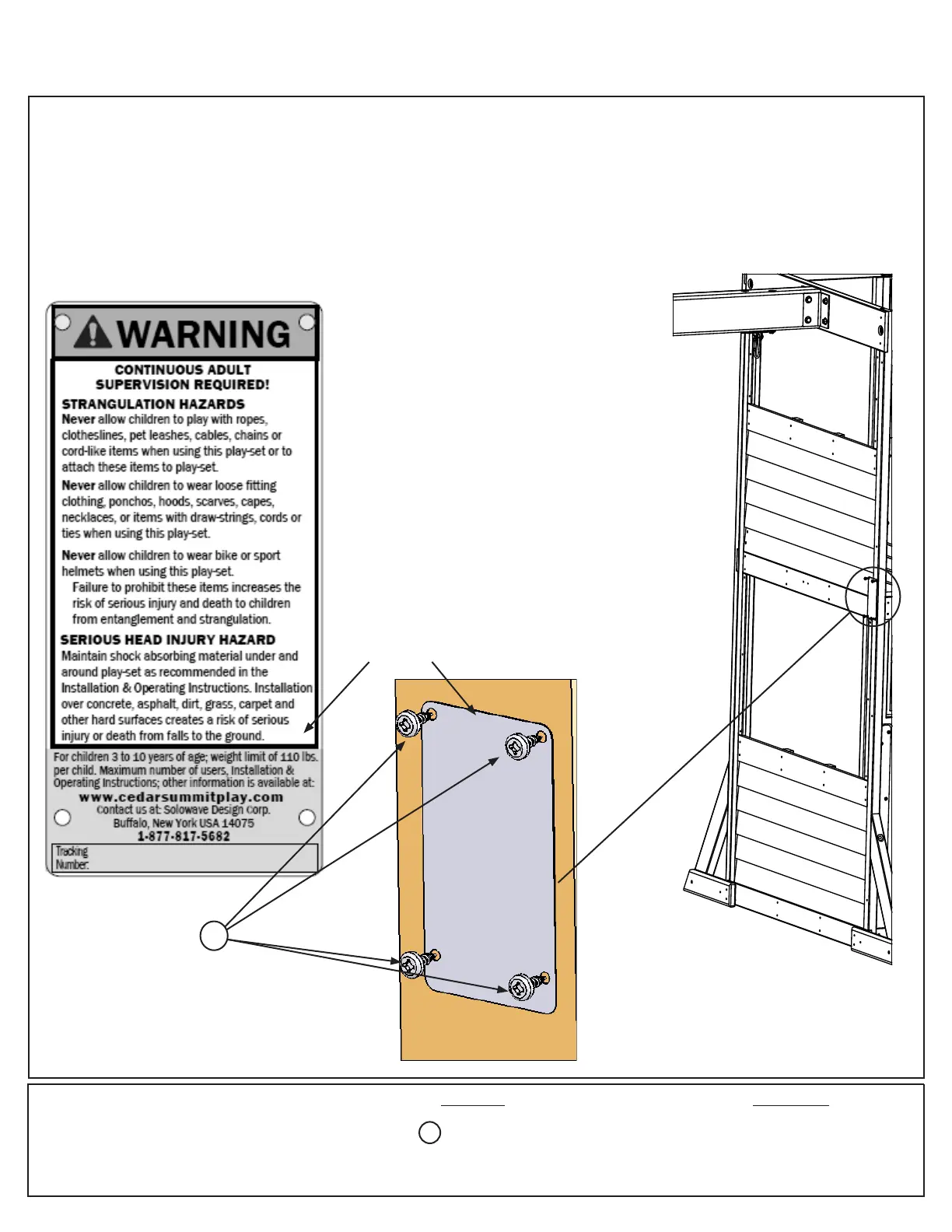 WARNING

CONTINUOUS ADULT SUPERVISION REQUIRED!

STRANGULATION HAZARDS

Never allow children to play with ropes, clotheslines, pet leashes, cables, chains or cord-like items when using this play-set or to attach these items to play-set.

Never allow children to wear loose fitting clothing, ponchos, hoods, scarves, capes, necklaces, or items with draw-strings, cords or ties when using this play-set.

Never allow children to wear bike or sport helmets when using this play-set.
Failure to prohibit these items increases the risk of serious injury and death to children from entanglement and strangulation.

SERIOUS HEAD INJURY HAZARD

Maintain shock absorbing material under and around play-set as recommended in the Installation & Operating Instructions. Installation over concrete, asphalt, dirt, grass, carpet and other hard surfaces creates a risk of serious injury or death from falls to the ground.

For children 3 to 10 years of age; weight limit of 110 lbs. per child. Maximum number of users, Installation & Operating Instructions; other information is available at:
www.cedarsummitplay.com
Contact us at: Solowave Design Corp.
Buffalo, New York USA 14075
1-877-817-5682

Tracking Number: