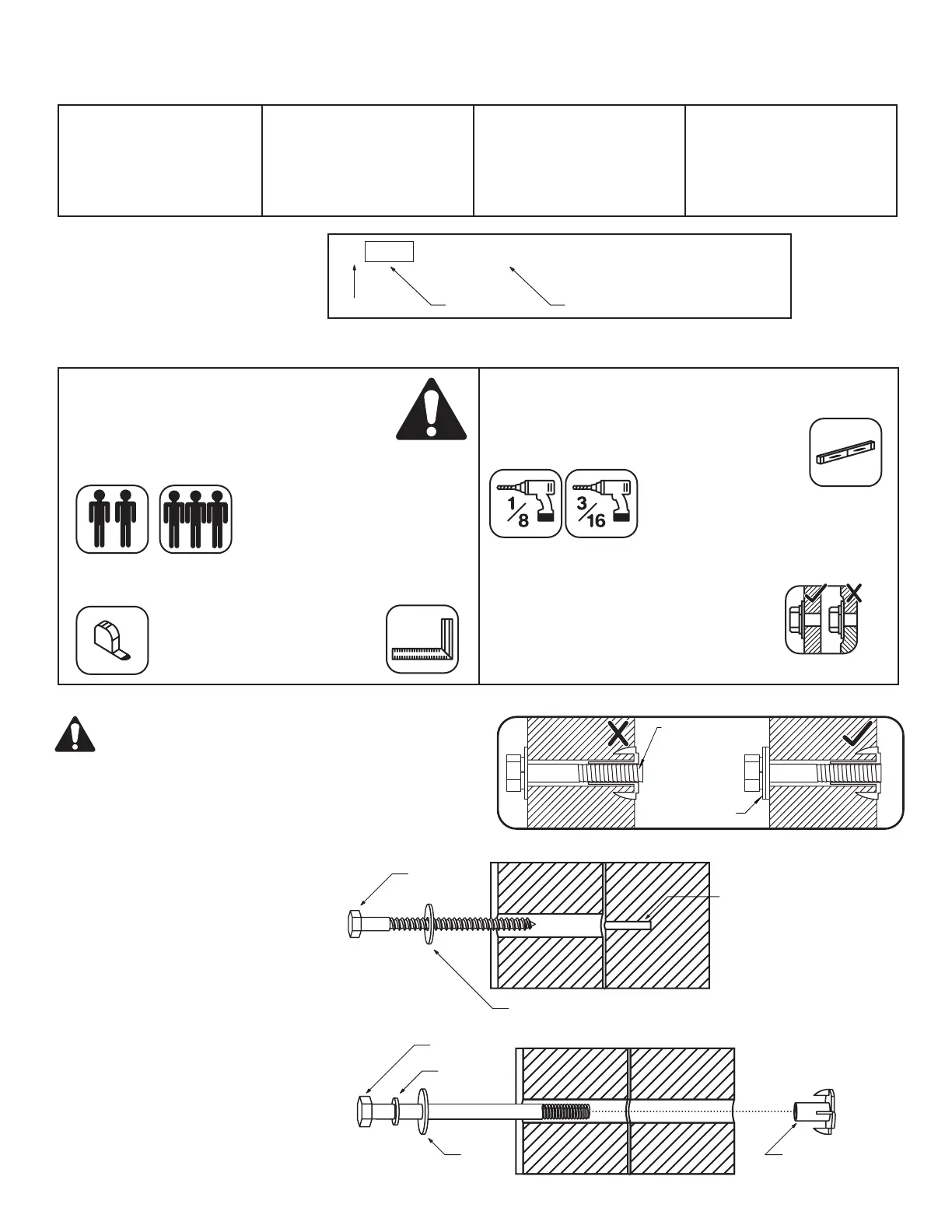 $\frac{1}{8}$

$\frac{3}{16}$