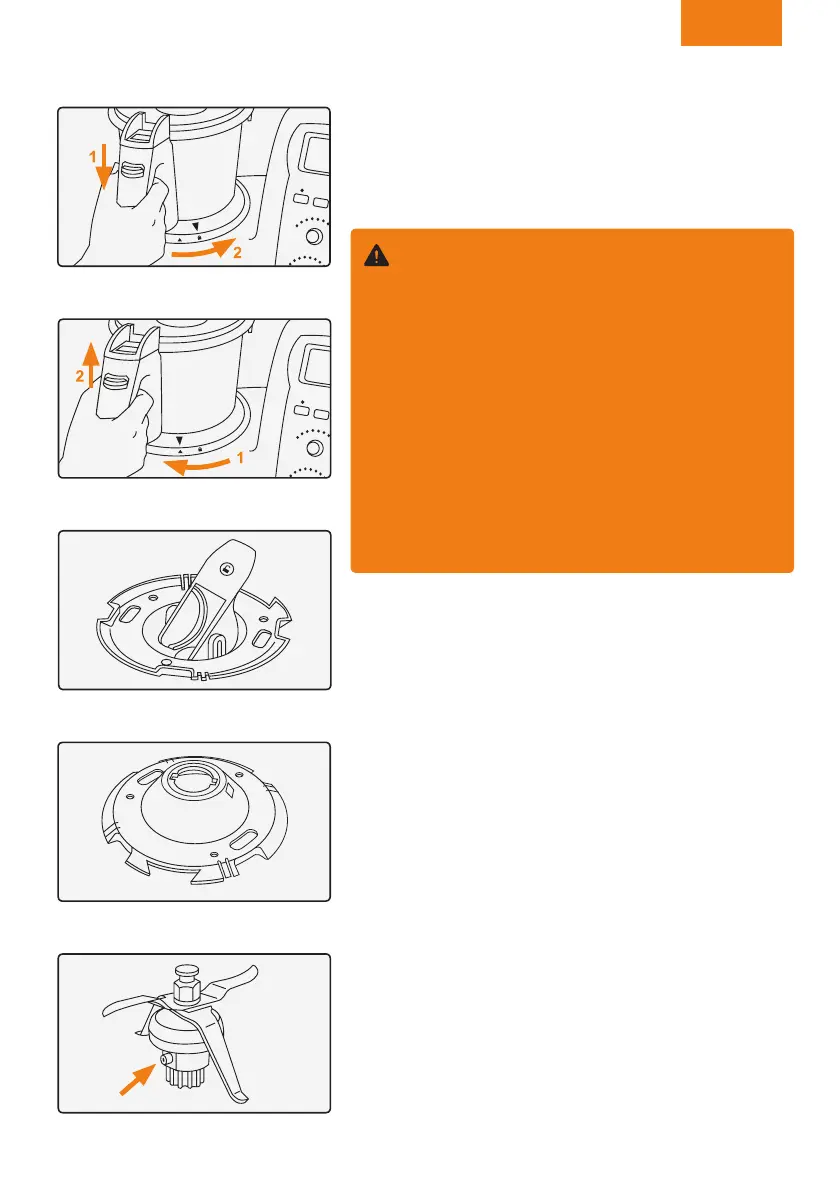 1
2

2
1